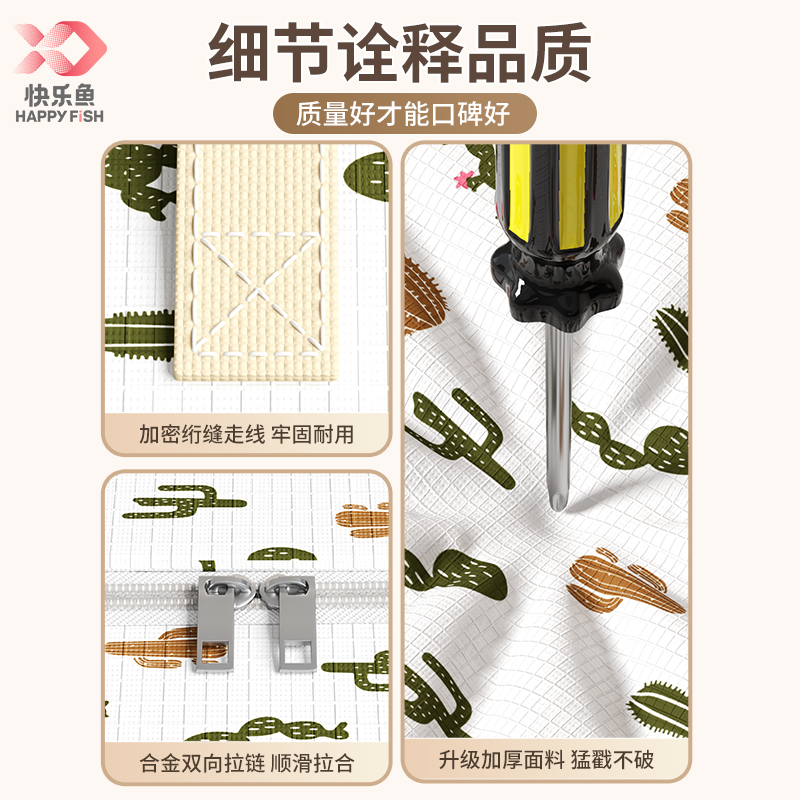 快乐鱼
HAPPY FiSH

细节诠释品质

质量好才能口碑好

加密绗缝走线 牢固耐用

合金双向拉链 顺滑拉合

升级加厚面料 猛戳不破