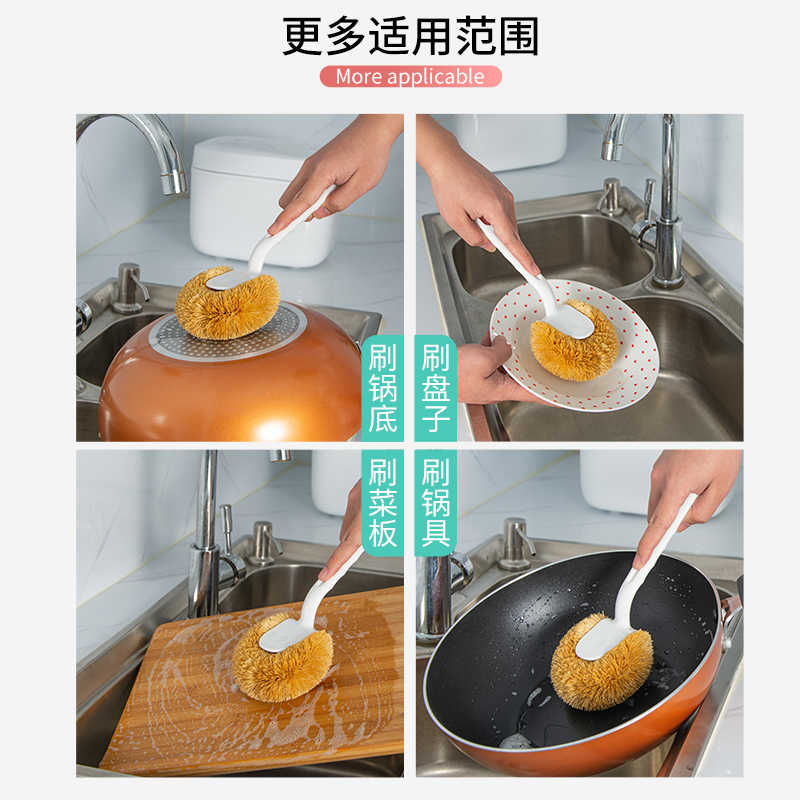 更多适用范围

More applicable

刷锅底

刷盘子

刷菜板

刷锅具