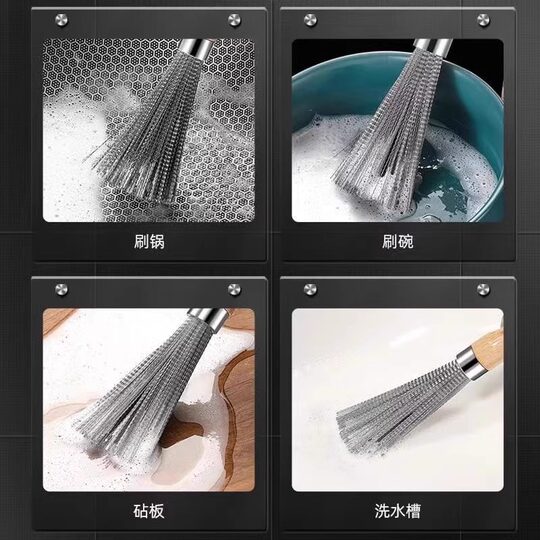 刷锅

刷碗

砧板

洗水槽