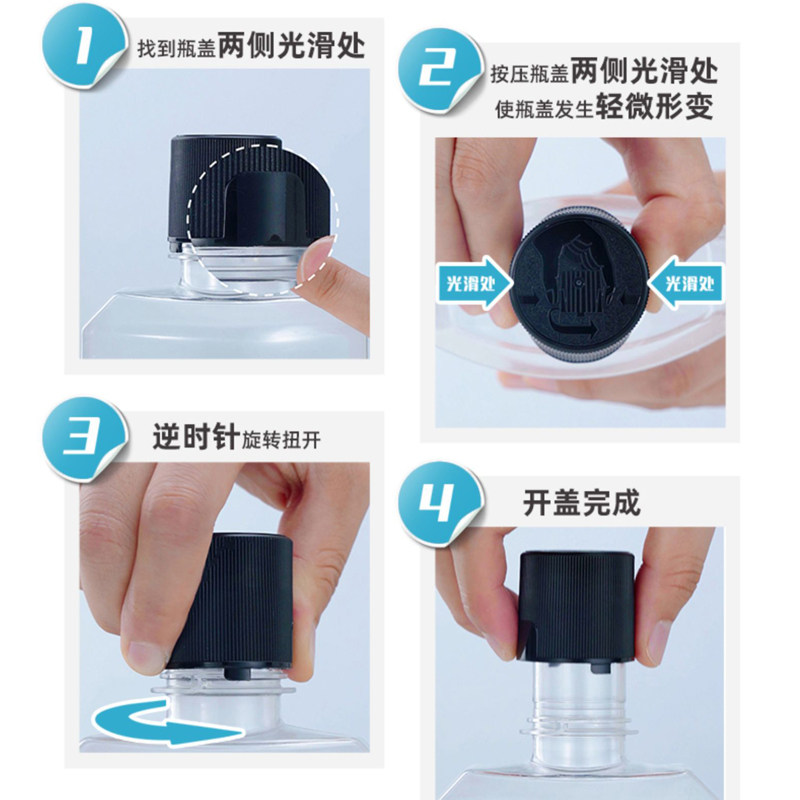 1 找到瓶盖两侧光滑处

2 按压瓶盖两侧光滑处
使瓶盖发生轻微形变

光滑处

光滑处

3 逆时针旋转扭开

4 开盖完成