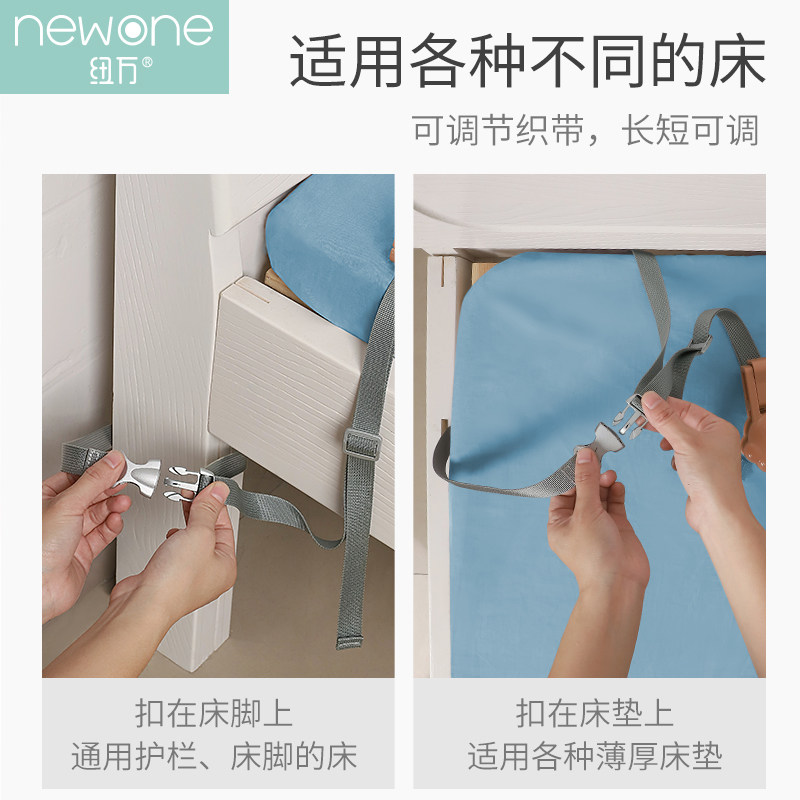 newone
纽万®

适用各种不同的床

可调节织带，长短可调

扣在床脚上
通用护栏、床脚的床

扣在床垫上
适用各种薄厚床垫