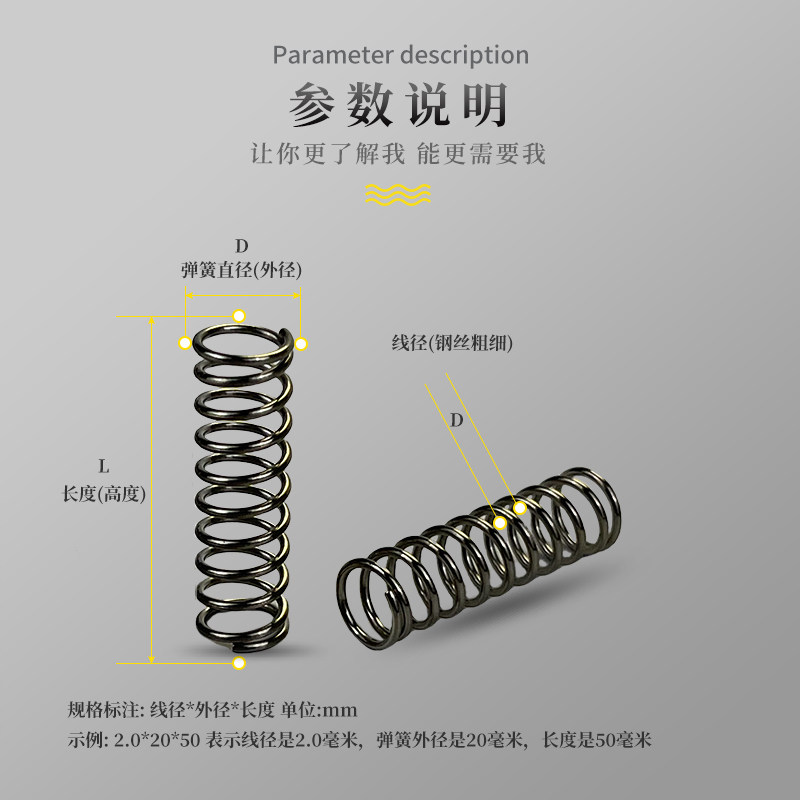 Parameter description

参数说明

让你更了解我 能更需要我

D
弹簧直径(外径)

线径(钢丝粗细)

D

L
长度(高度)

规格标注: 线径*外径*长度 单位:mm
示例: 2.0*20*50 表示线径是2.0毫米，弹簧外径是20毫米，长度是50毫米