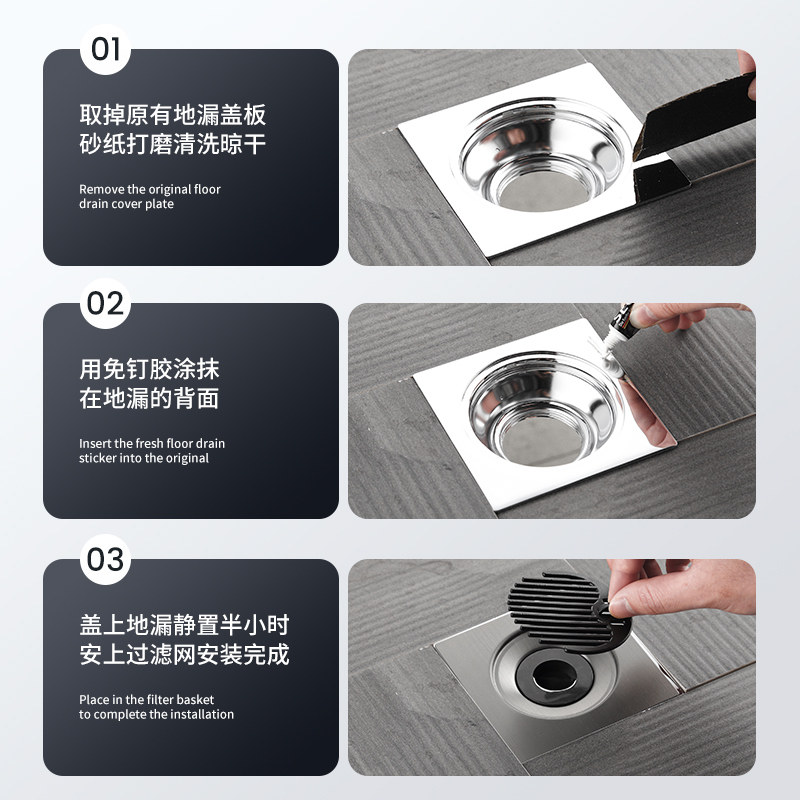 01

取掉原有地漏盖板
砂纸打磨清洗晾干

Remove the original floor drain cover plate

02

用免钉胶涂抹
在地漏的背面

Insert the fresh floor drain sticker into the original

03

盖上地漏静置半小时
安上过滤网安装完成

Place in the filter basket to complete the installation