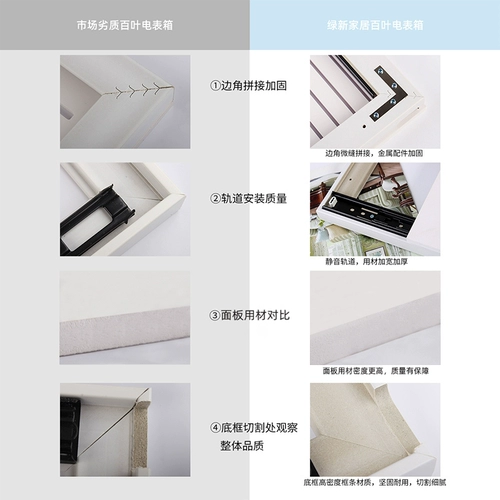 市场劣质百叶电表箱

绿新家居百叶电表箱

①边角拼接加固

边角微缝拼接，金属配件加固

②轨道安装质量

静音轨道，用材加宽加厚

③面板用材对比

面板用材密度更高，质量有保障

④底框切割处观察整体品质

底框高密度框条材质，坚固耐用，切割细腻