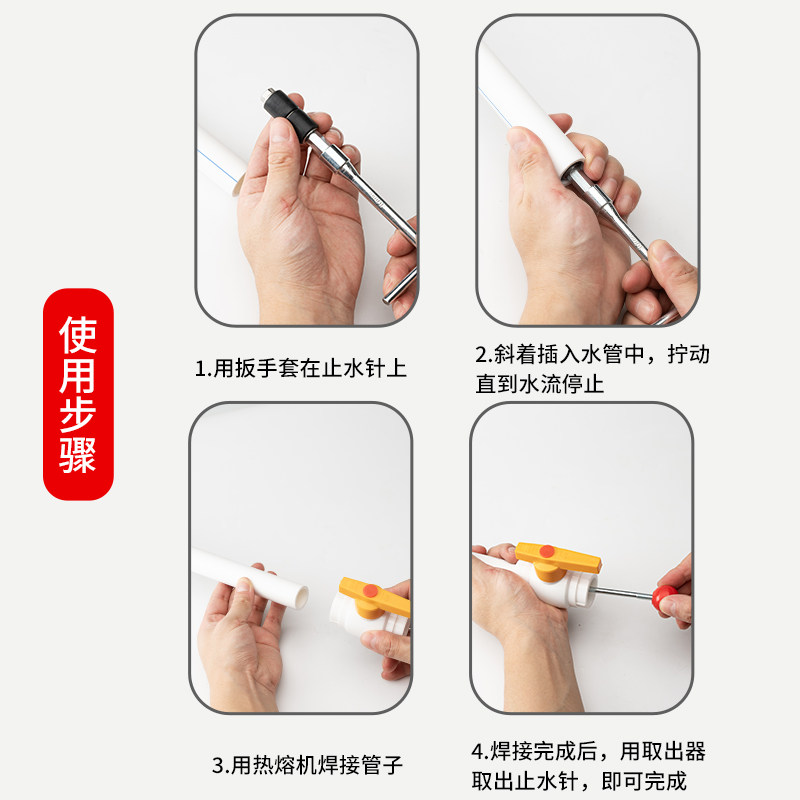 使用步骤

1.用扳手套在止水针上

2.斜着插入水管中，拧动直到水流停止

3.用热熔机焊接管子

4.焊接完成后，用取出器取出止水针，即可完成