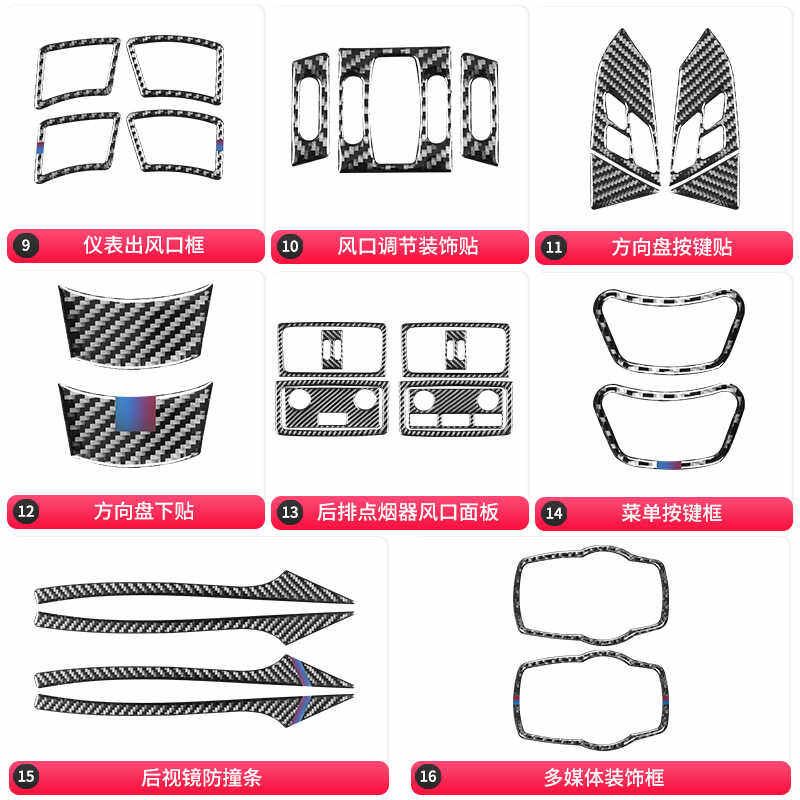 9 仪表出风口框

10 风口调节装饰贴

11 方向盘按键贴

12 方向盘下贴

13 后排点烟器风口面板

14 菜单按键框

15 后视镜防撞条

16 多媒体装饰框