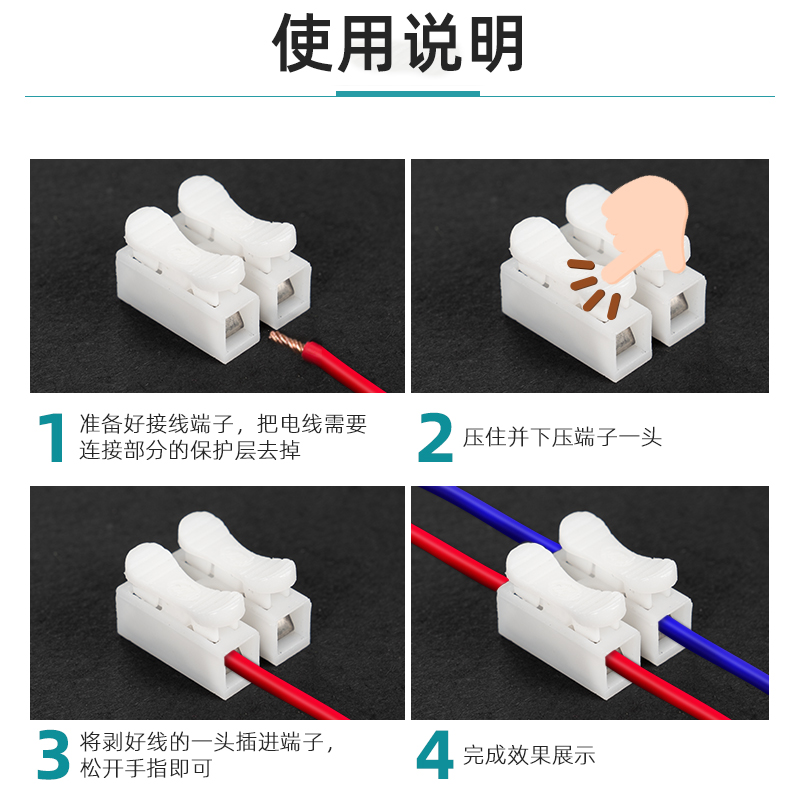 使用说明

1 准备好接线端子，把电线需要连接部分的保护层去掉

2 压住并下压端子一头

3 将剥好线的一头插进端子，松开手指即可

4 完成效果展示