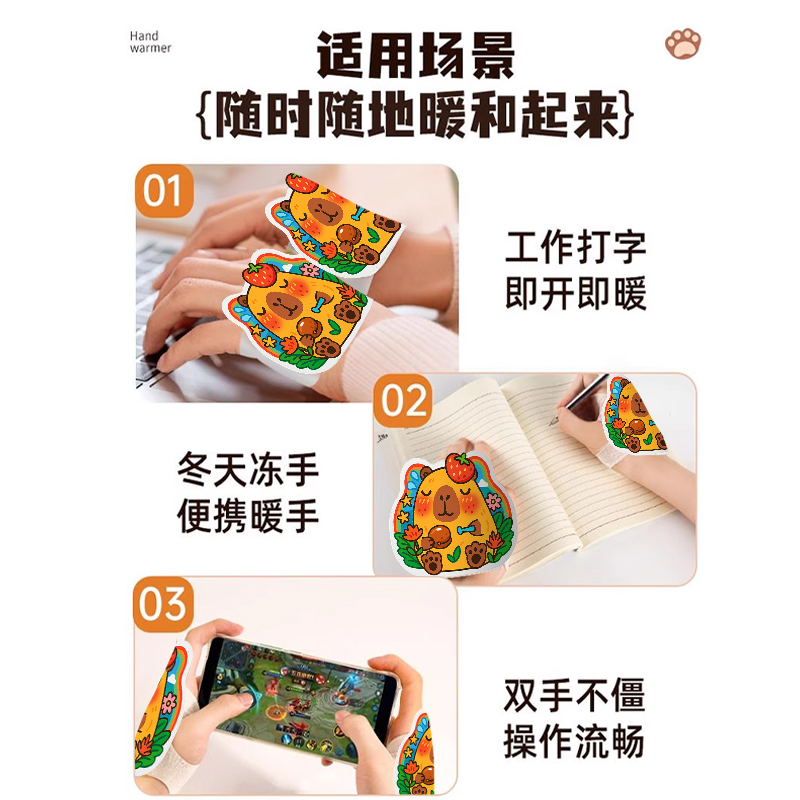 Hand warmer

适用场景
{随时随地暖和起来}

01

工作打字
即开即暖

02

冬天冻手
便携暖手

03

双手不僵
操作流畅