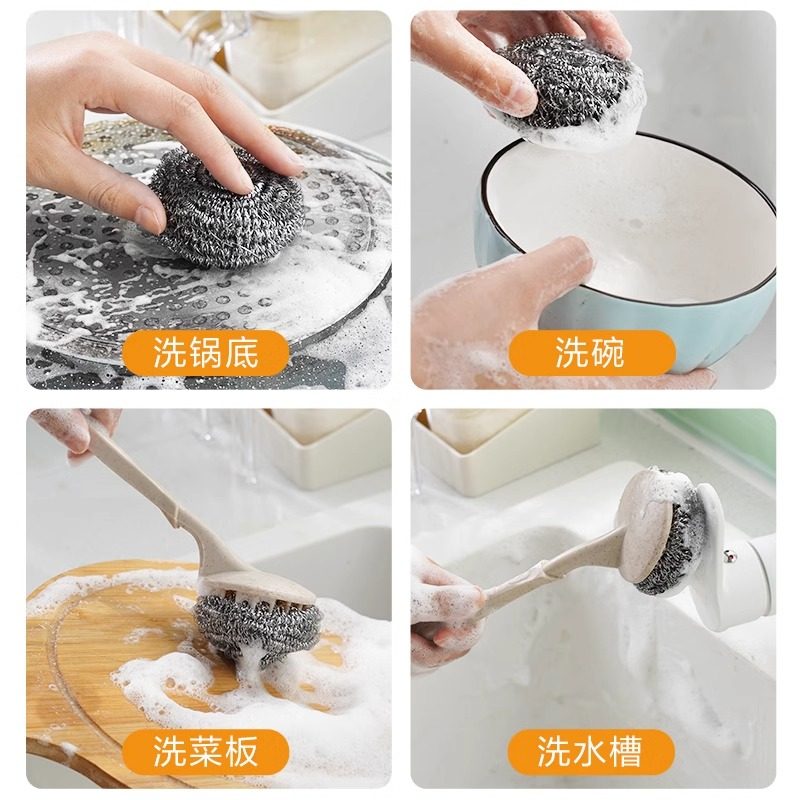 洗锅底

洗碗

洗菜板

洗水槽