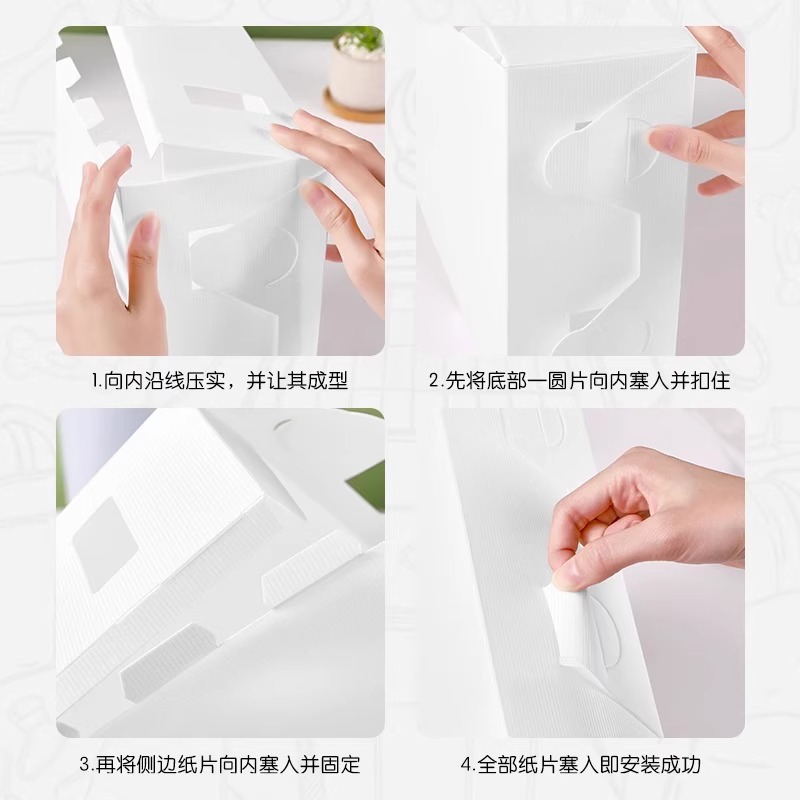 1.向内沿线压实，并让其成型

2.先将底部一圆片向内塞入并扣住

3.再将侧边纸片向内塞入并固定

4.全部纸片塞入即安装成功