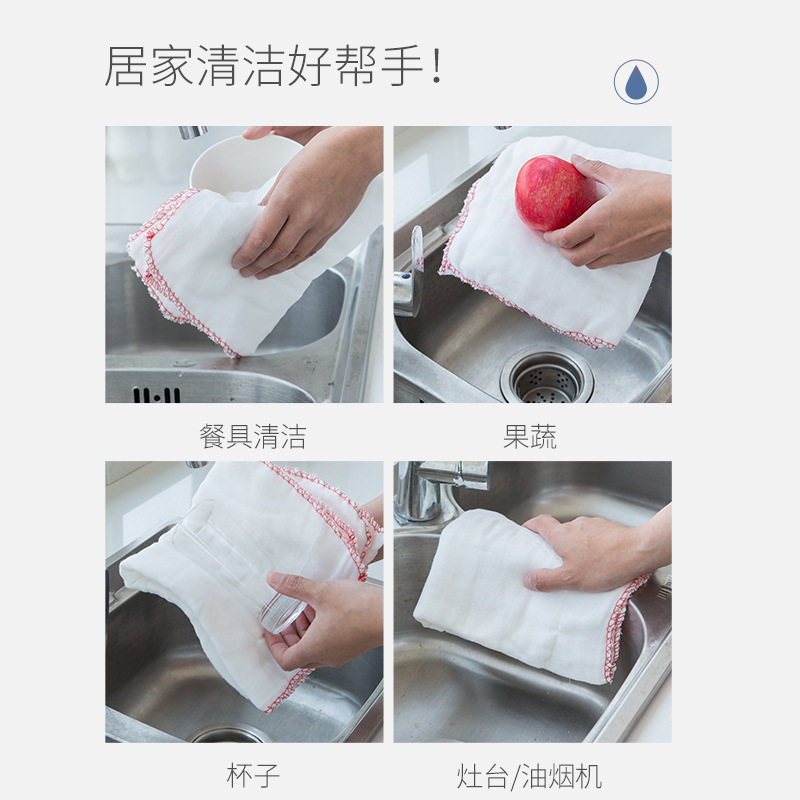 居家清洁好帮手！

餐具清洁

果蔬

杯子

灶台/油烟机