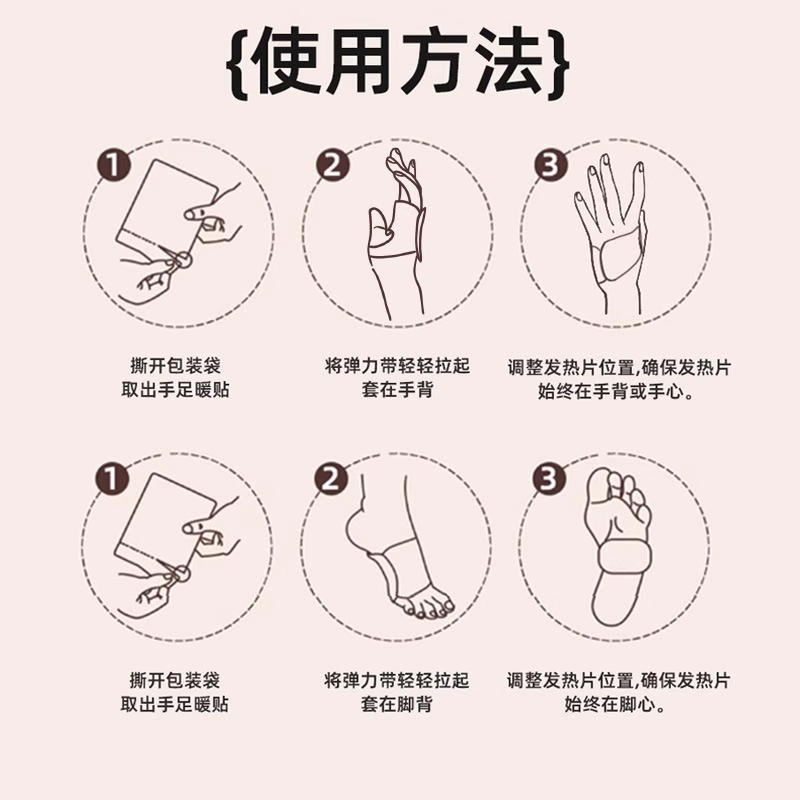 {使用方法}

1
撕开包装袋
取出手足暖贴

2
将弹力带轻轻拉起
套在手背

3
调整发热片位置,确保发热片
始终在手背或手心。

1
撕开包装袋
取出手足暖贴

2
将弹力带轻轻拉起
套在脚背

3
调整发热片位置,确保发热片
始终在脚心。