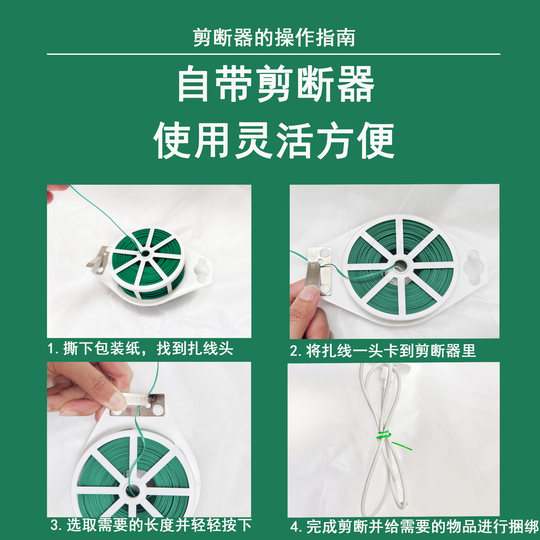 剪断器的操作指南

自带剪断器
使用灵活方便

1. 撕下包装纸，找到扎线头

2. 将扎线一头卡到剪断器里

3. 选取需要的长度并轻轻按下

4. 完成剪断并给需要的物品进行捆绑