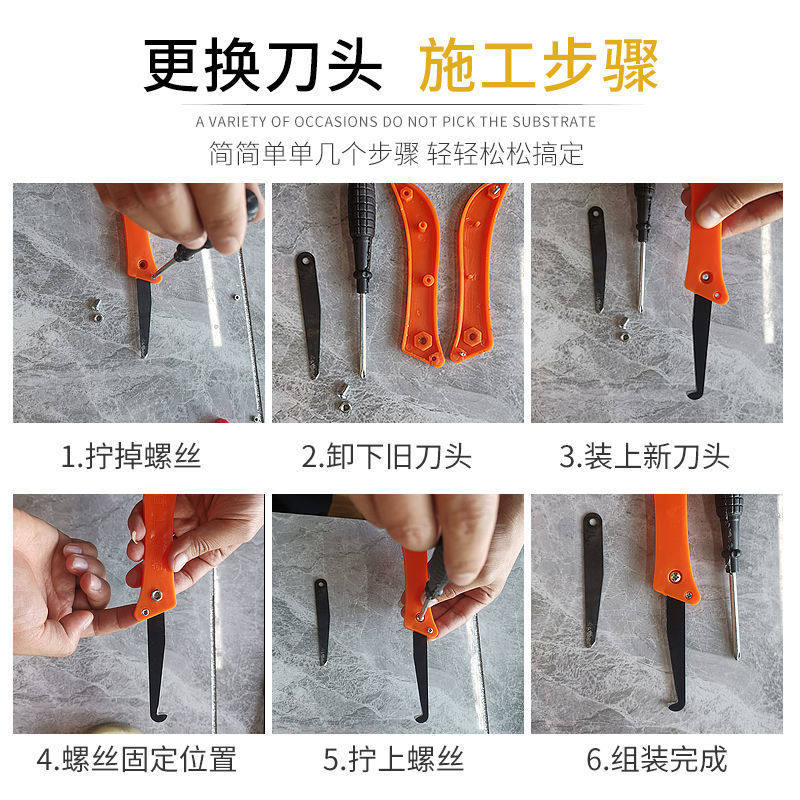 更换刀头 施工步骤

A VARIETY OF OCCASIONS DO NOT PICK THE SUBSTRATE

简简单单几个步骤 轻轻松松搞定

1.拧掉螺丝

2.卸下旧刀头

3.装上新刀头

4.螺丝固定位置

5.拧上螺丝

6.组装完成