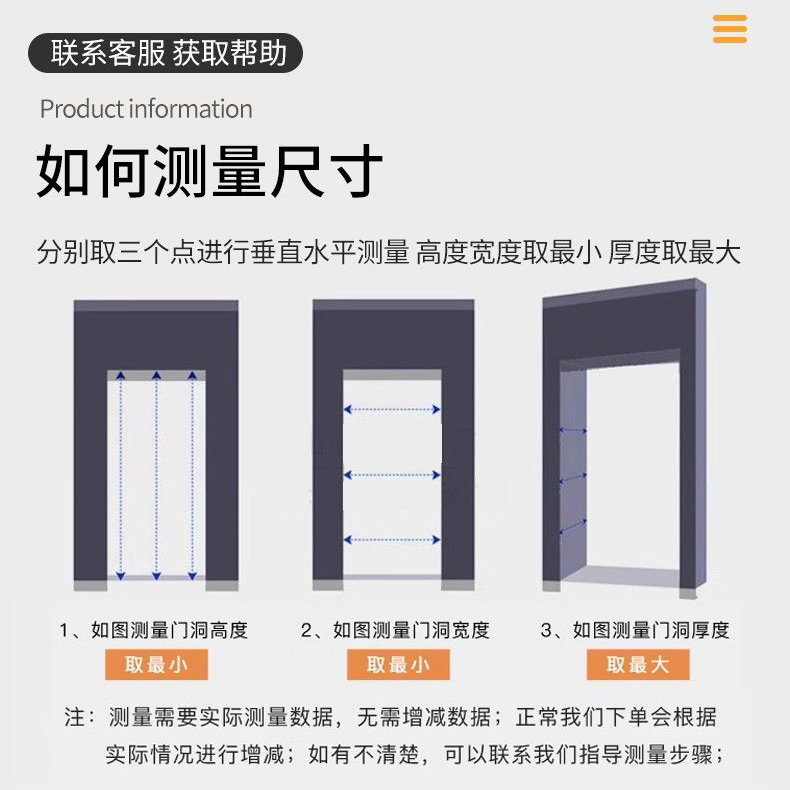 联系客服 获取帮助

Product information

如何测量尺寸

分别取三个点进行垂直水平测量 高度宽度取最小 厚度取最大

1、如图测量门洞高度

取最小

2、如图测量门洞宽度

取最小

3、如图测量门洞厚度

取最大

注：测量需要实际测量数据，无需增减数据；正常我们下单会根据实际情况进行增减；如有不清楚，可以联系我们指导测量步骤；