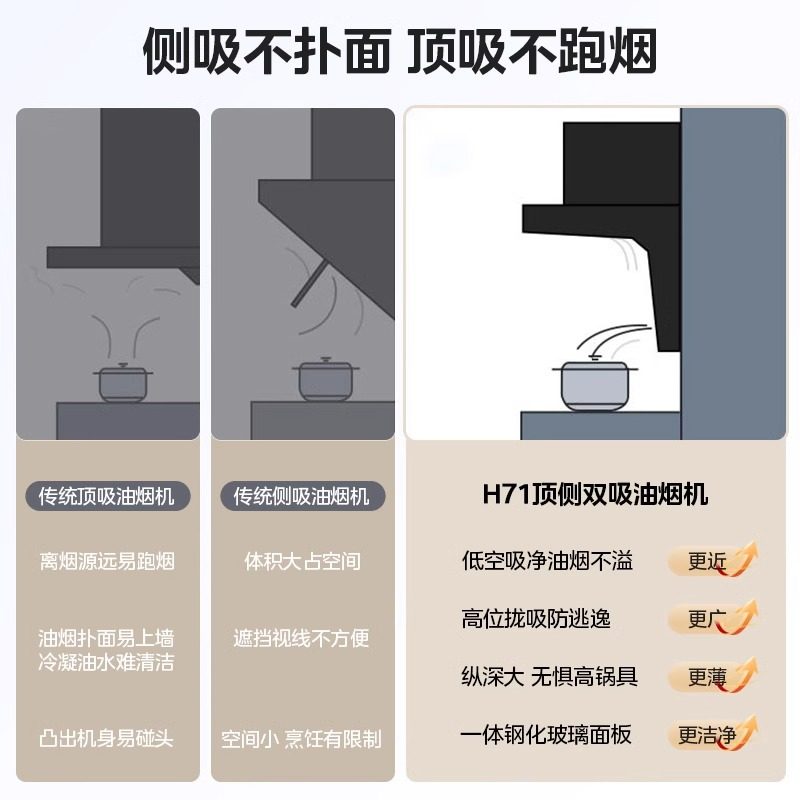 侧吸不扑面 顶吸不跑烟

传统顶吸油烟机

离烟源远易跑烟

油烟扑面易上墙
冷凝油水难清洁

凸出机身易碰头

传统侧吸油烟机

体积大占空间

遮挡视线不方便

空间小 烹饪有限制

H71顶侧双吸油烟机

低空吸净油烟不溢 更近

高位拢吸防逃逸 更广

纵深大 无惧高锅具 更薄

一体钢化玻璃面板 更洁净