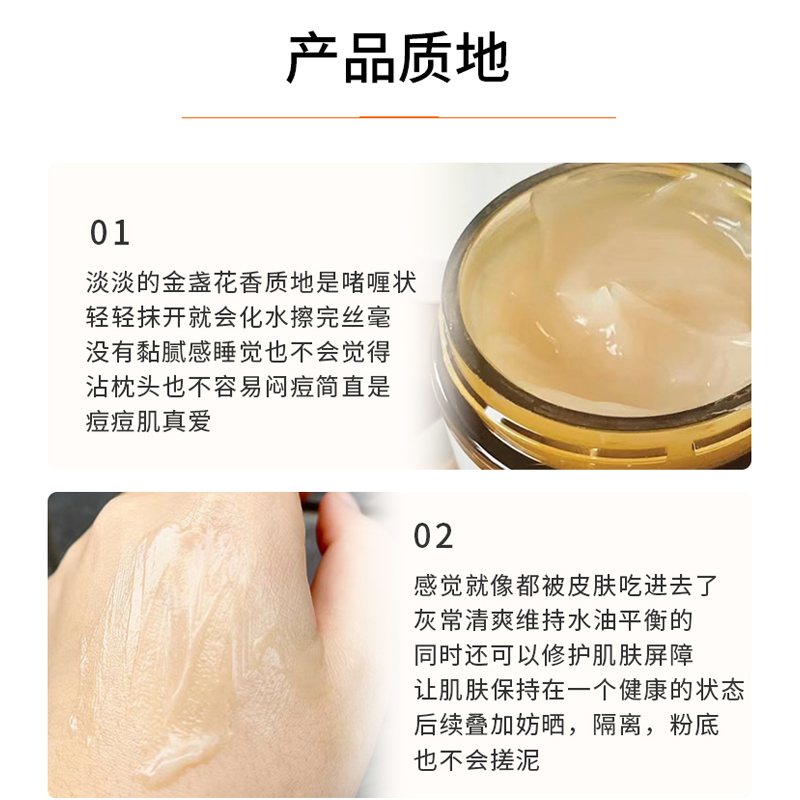 产品质地

01

淡淡的金盏花香质地是啫喱状轻轻抹开就会化水擦完丝毫没有黏腻感睡觉也不会觉得沾枕头也不容易闷痘简直是痘痘肌真爱

02

感觉就像都被皮肤吃进去了灰常清爽维持水油平衡的同时还可以修护肌肤屏障让肌肤保持在一个健康的状态后续叠加妨晒，隔离，粉底也不会搓泥