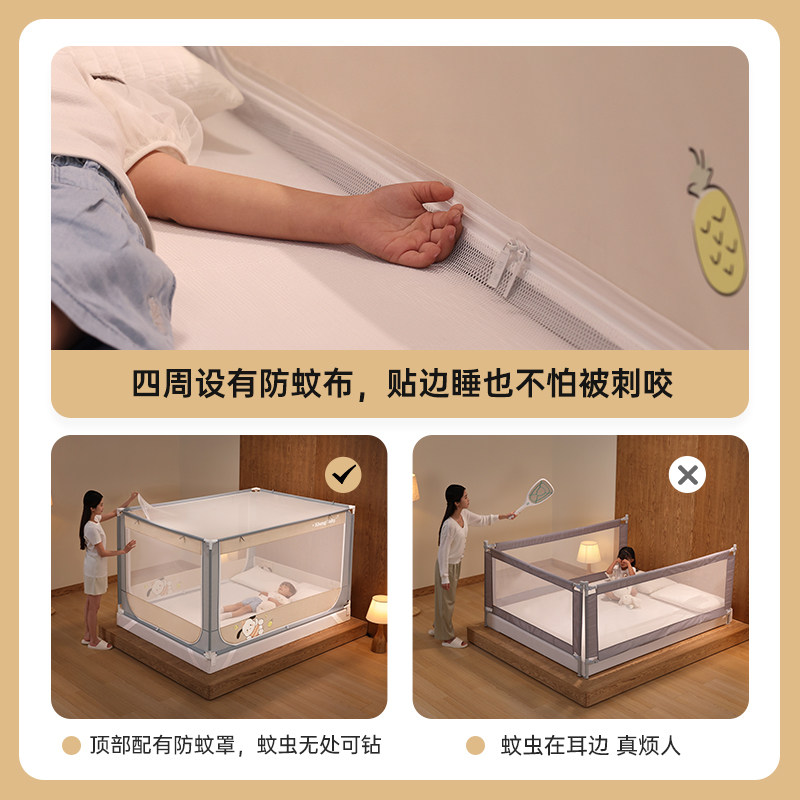 四周设有防蚊布，贴边睡也不怕被刺咬

顶部配有防蚊罩，蚊虫无处可钻

蚊虫在耳边 真烦人