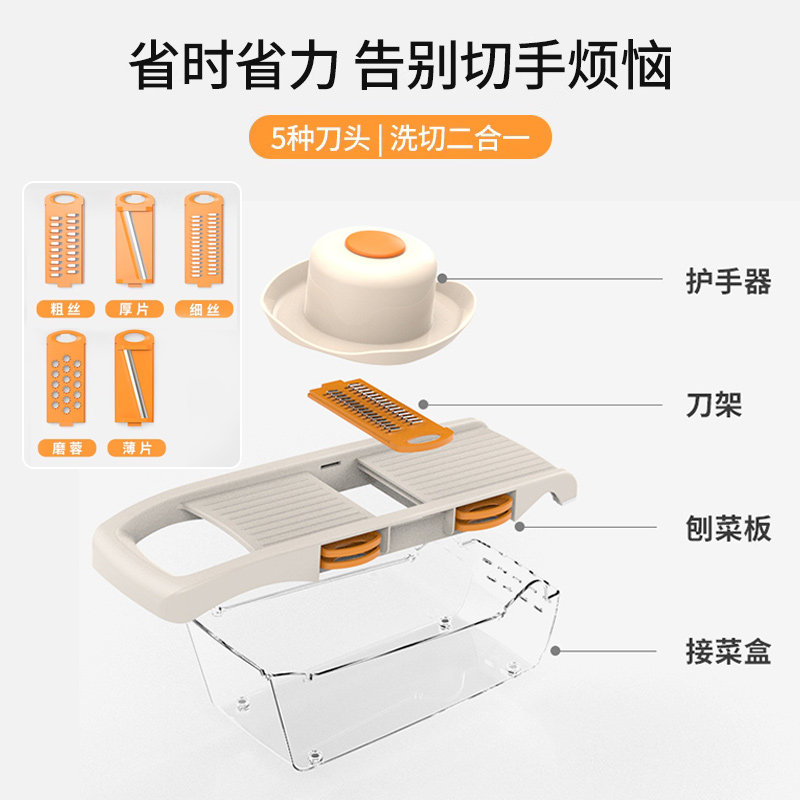 省时省力 告别切手烦恼

5种刀头 | 洗切二合一

粗丝
厚片
细丝
磨蓉
薄片

护手器

刀架

刨菜板

接菜盒