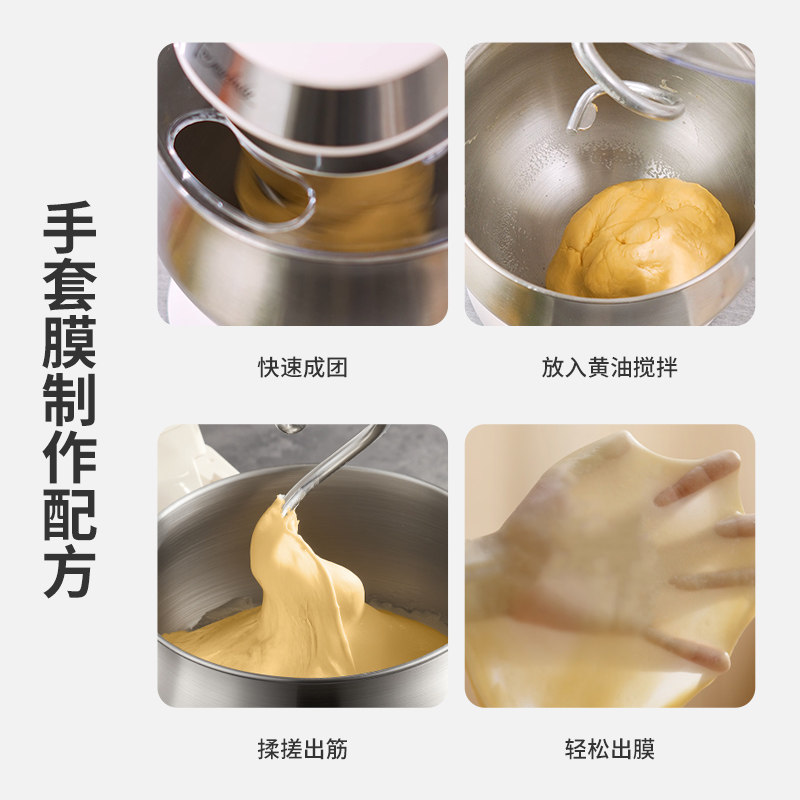 手套膜制作配方

快速成团

放入黄油搅拌

揉搓出筋

轻松出膜