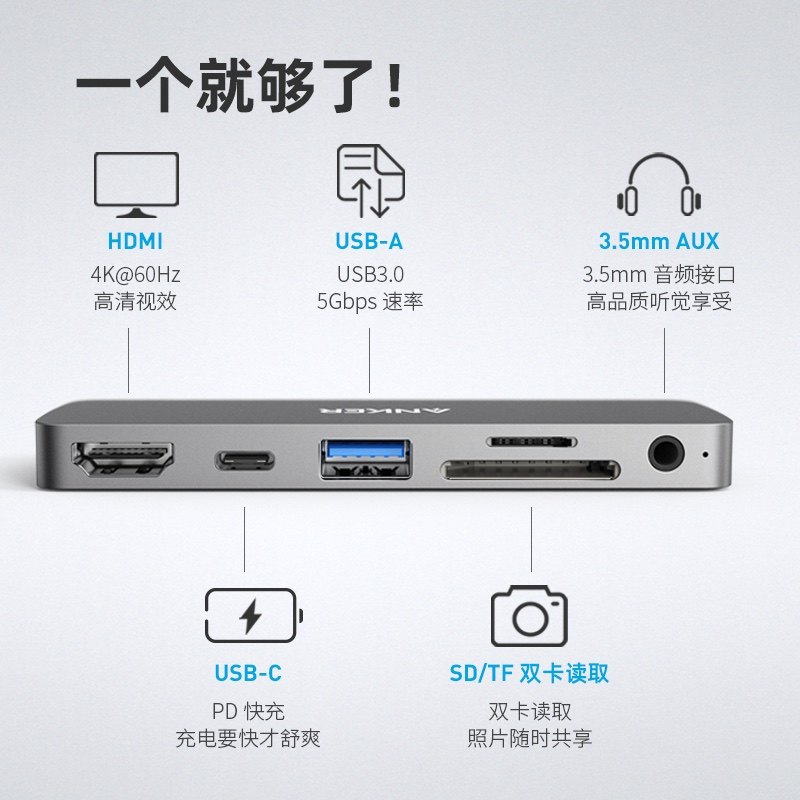 一个就够了！

HDMI
4K@60Hz
高清视效

USB-A
USB3.0
5Gbps 速率

3.5mm AUX
3.5mm 音频接口
高品质听觉享受

ANKER

USB-C
PD 快充
充电要快才舒爽

SD/TF 双卡读取
双卡读取
照片随时共享