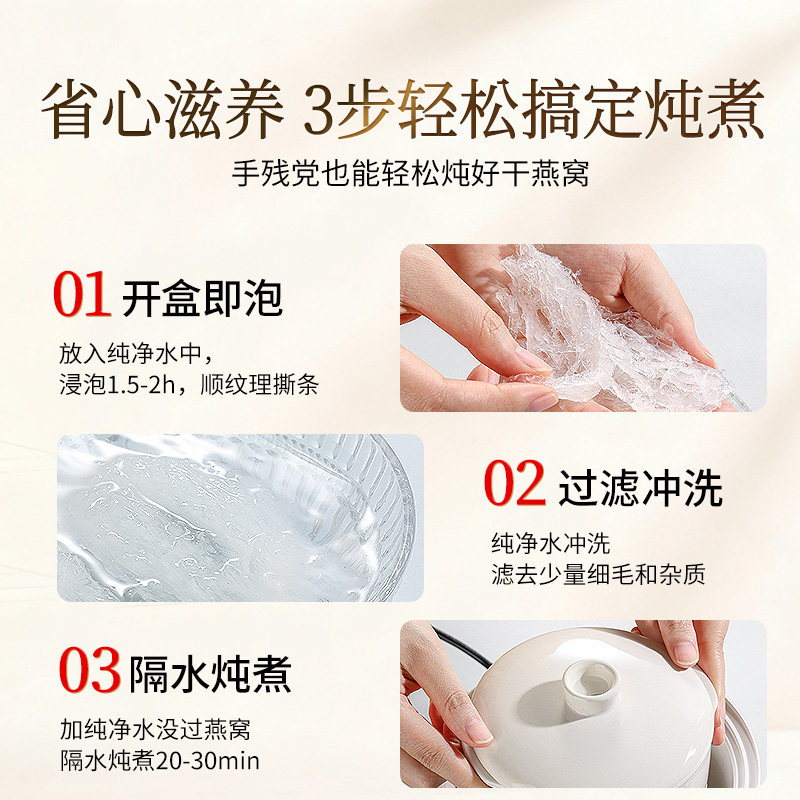 省心滋养 3步轻松搞定炖煮
手残党也能轻松炖好干燕窝

01 开盒即泡
放入纯净水中，
浸泡1.5-2h，顺纹理撕条

02 过滤冲洗
纯净水冲洗
滤去少量细毛和杂质

03 隔水炖煮
加纯净水没过燕窝
隔水炖煮20-30min