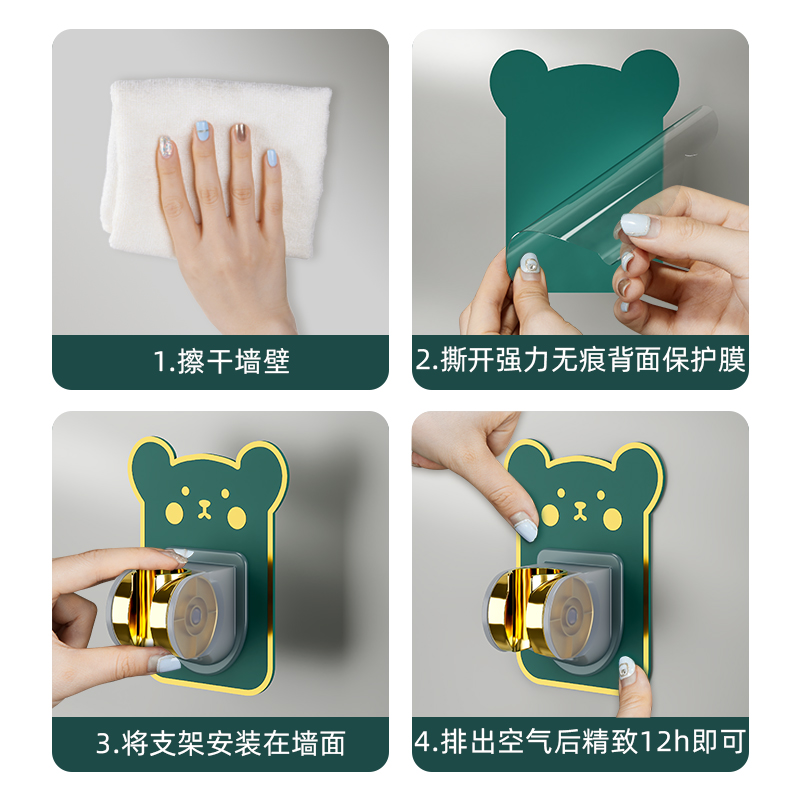 1.擦干墙壁

2.撕开强力无痕背面保护膜

3.将支架安装在墙面

4.排出空气后精致12h即可