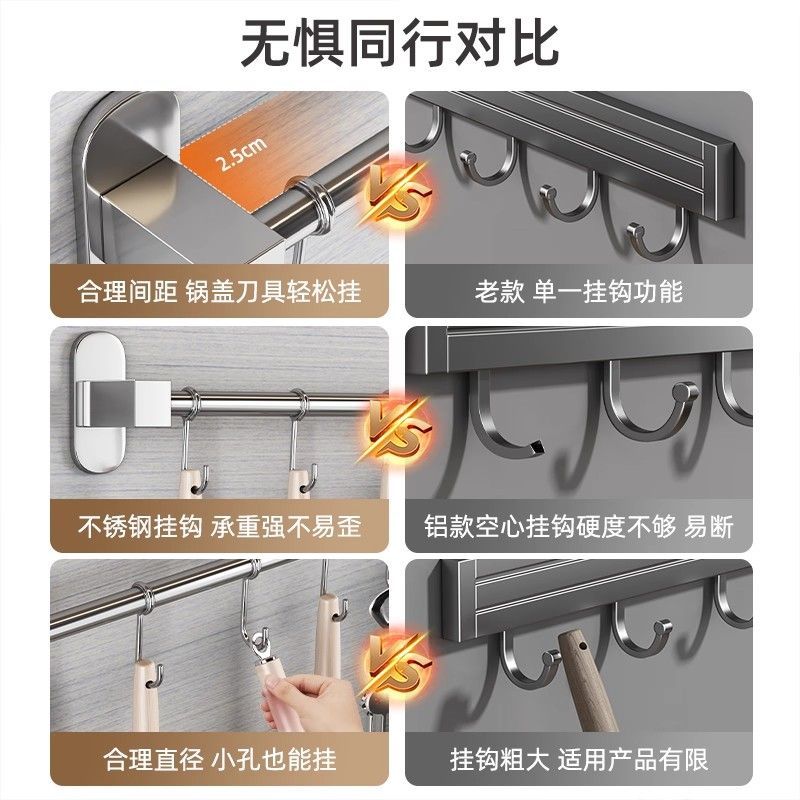 无惧同行对比

2.5cm

VS

合理间距 锅盖刀具轻松挂

老款 单一挂钩功能

VS

不锈钢挂钩 承重强不易歪

铝款空心挂钩硬度不够 易断

VS

合理直径 小孔也能挂

挂钩粗大 适用产品有限