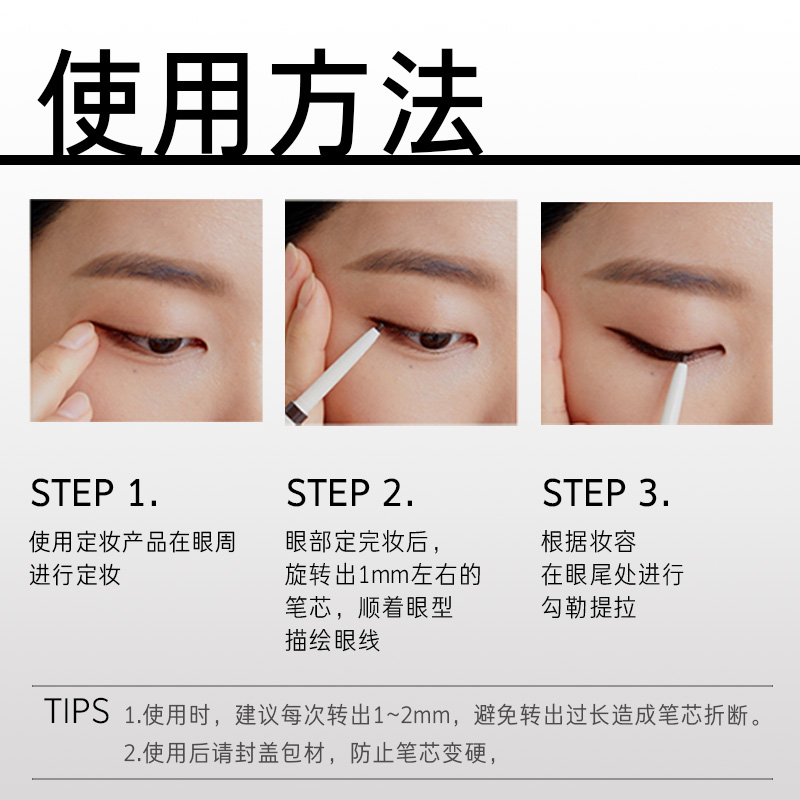 使用方法

STEP 1.
使用定妆产品在眼周进行定妆

STEP 2.
眼部定完妆后，旋转出1mm左右的笔芯，顺着眼型描绘眼线

STEP 3.
根据妆容在眼尾处进行勾勒提拉

TIPS 1.使用时，建议每次转出1~2mm，避免转出过长造成笔芯折断。
2.使用后请封盖包材，防止笔芯变硬，