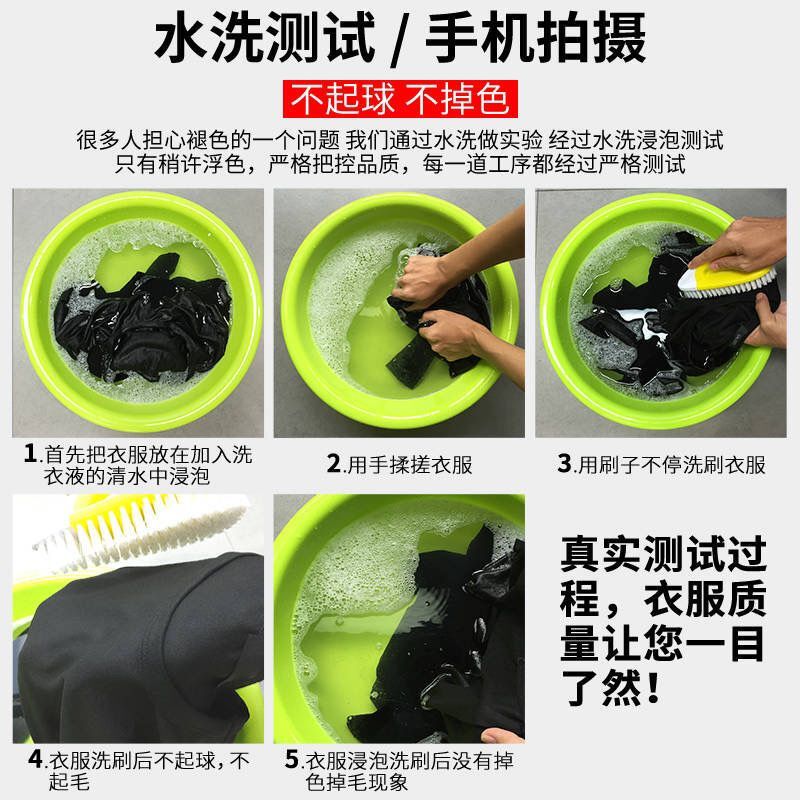 水洗测试 / 手机拍摄

不起球 不掉色

很多人担心褪色的一个问题 我们通过水洗做实验 经过水洗浸泡测试
只有稍许浮色，严格把控品质，每一道工序都经过严格测试

1.首先把衣服放在加入洗衣液的清水中浸泡

2.用手揉搓衣服

3.用刷子不停洗刷衣服

4.衣服洗刷后不起球，不起毛

5.衣服浸泡洗刷后没有掉色掉毛现象

真实测试过程，衣服质量让您一目了然！