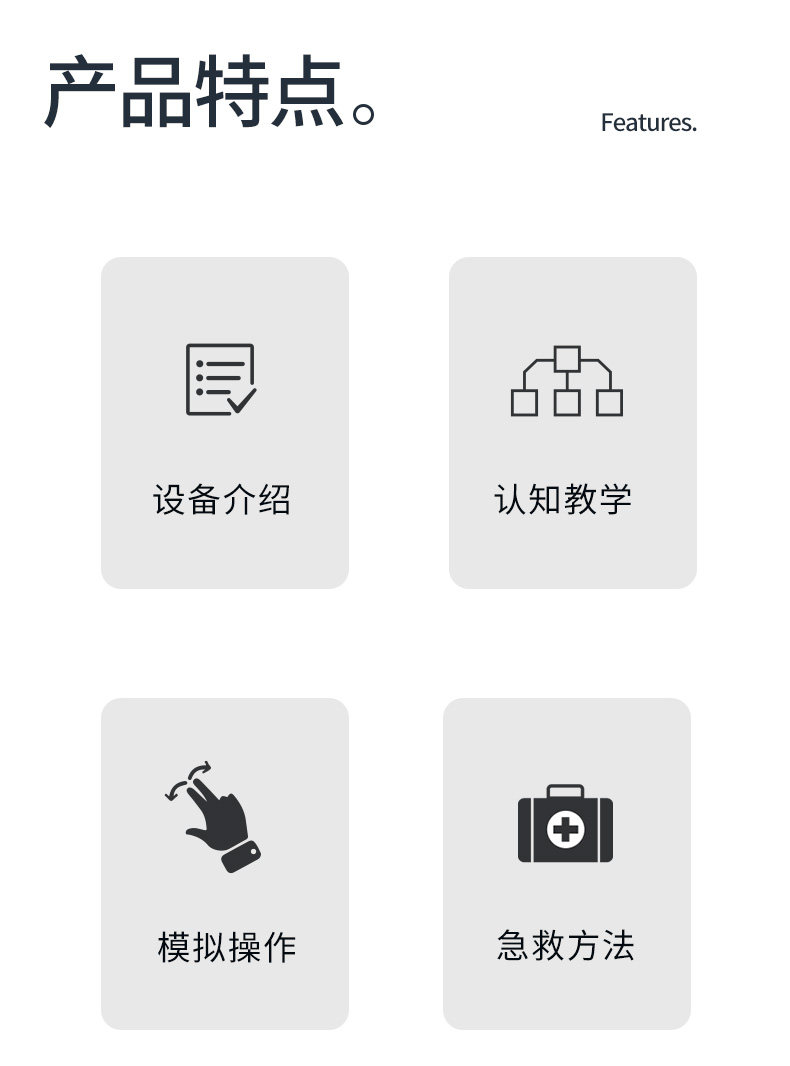 产品特点。

Features.

设备介绍

认知教学

模拟操作

急救方法