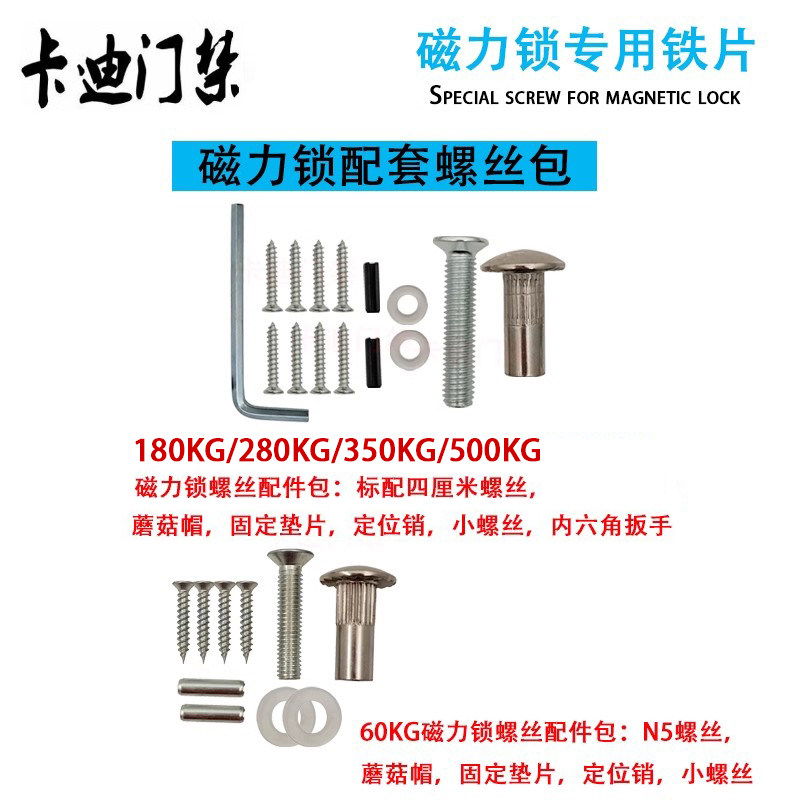 卡迪门禁

磁力锁专用铁片

SPECIAL SCREW FOR MAGNETIC LOCK

磁力锁配套螺丝包

180KG/280KG/350KG/500KG

磁力锁螺丝配件包：标配四厘米螺丝，蘑菇帽，固定垫片，定位销，小螺丝，内六角扳手

60KG磁力锁螺丝配件包：N5螺丝，蘑菇帽，固定垫片，定位销，小螺丝