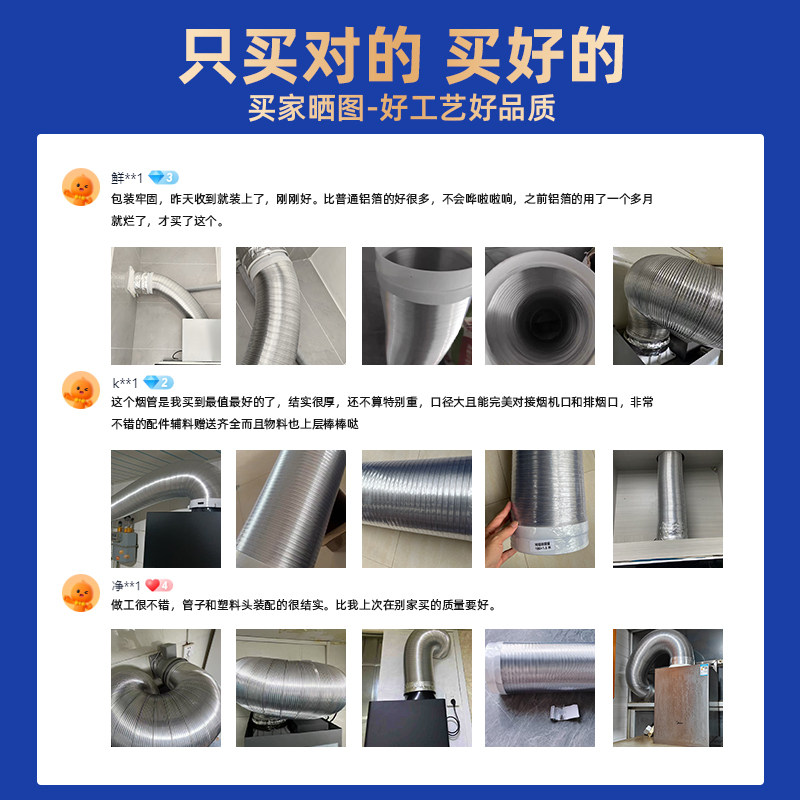 只买对的 买好的

买家晒图-好工艺好品质

鲜**1 3

包装牢固，昨天收到就装上了，刚刚好。比普通铝箔的好很多，不会哗啦啦响，之前铝箔的用了一个多月就烂了，才买了这个。

k**1 2

这个烟管是我买到最值最好的了，结实很厚，还不算特别重，口径大且能完美对接烟机口和排烟口，非常不错的配件辅料赠送齐全而且物料也上层棒棒哒

净**1 4

做工很不错，管子和塑料头装配的很结实。比我上次在别家买的质量要好。