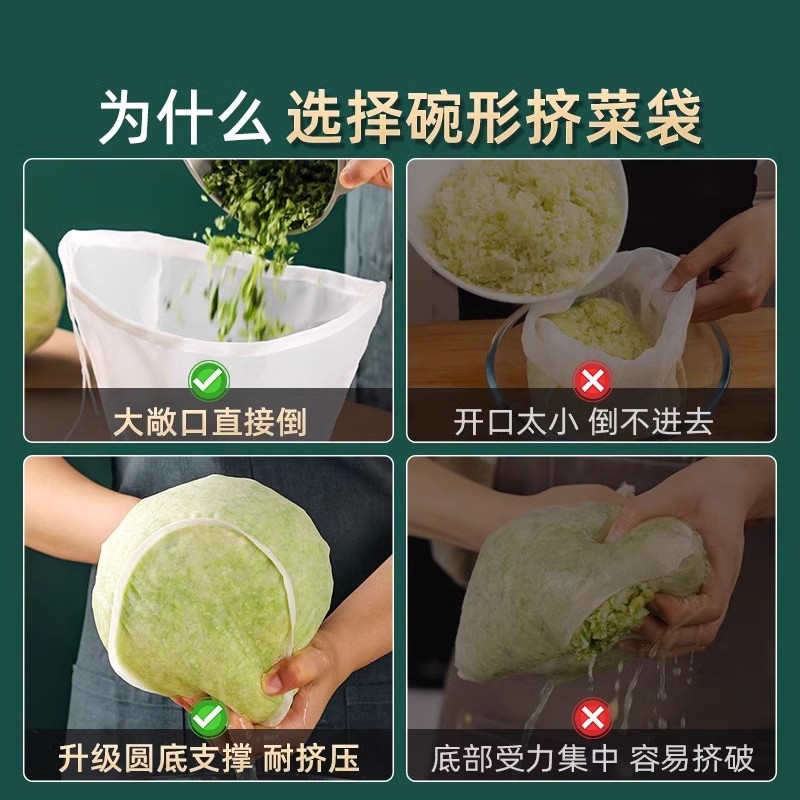 为什么 选择碗形挤菜袋

大敞口直接倒

开口太小 倒不进去

升级圆底支撑 耐挤压

底部受力集中 容易挤破