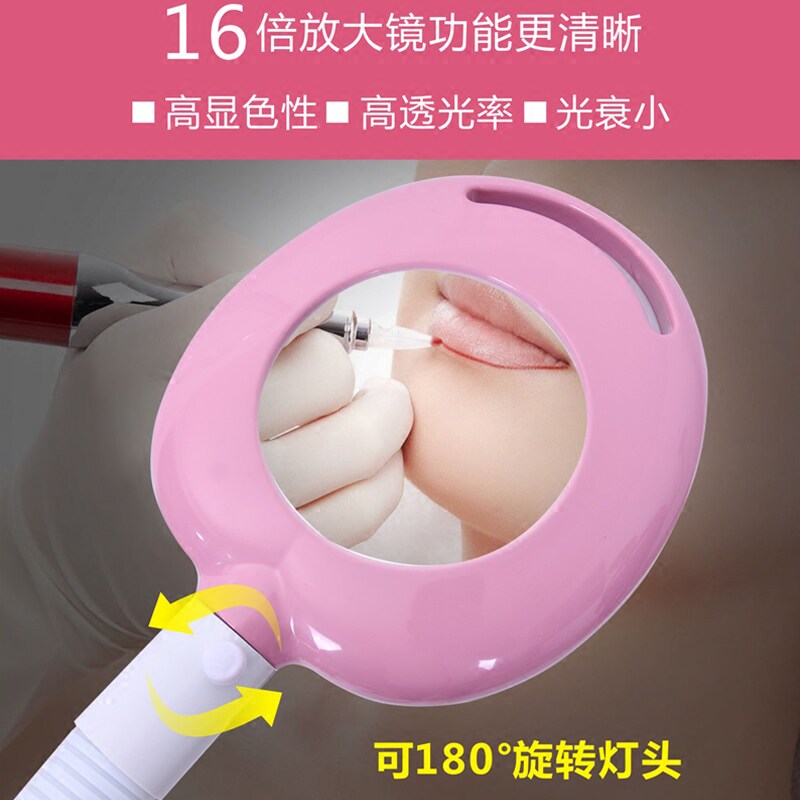 16倍放大镜功能更清晰

■ 高显色性 ■ 高透光率 ■ 光衰小

可180°旋转灯头