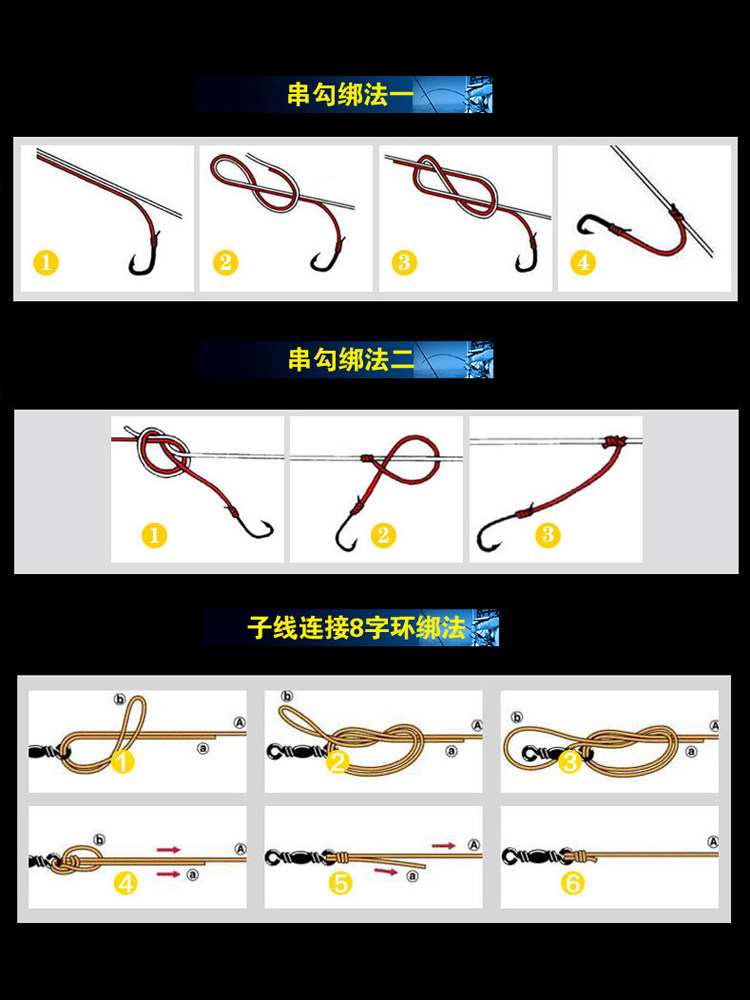 串勾绑法一

1 2 3 4

串勾绑法二

1 2 3

子线连接8字环绑法

b A a 1

b A a 2

b A a 3

b A a 4

A a 5

A 6