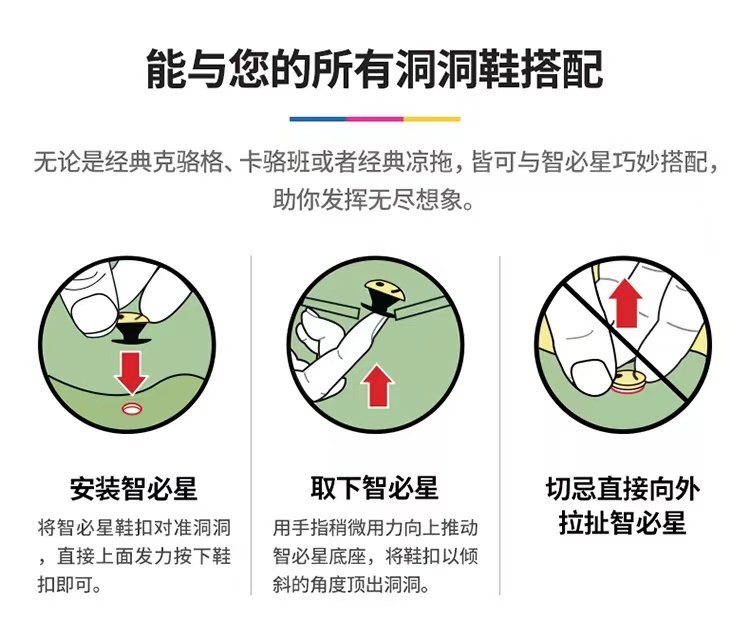 能与您的所有洞洞鞋搭配

无论是经典克骆格、卡骆班或者经典凉拖，皆可与智必星巧妙搭配，助你发挥无尽想象。

安装智必星

将智必星鞋扣对准洞洞，直接上面发力按下鞋扣即可。

取下智必星

用手指稍微用力向上推动智必星底座，将鞋扣以倾斜的角度顶出洞洞。

切忌直接向外拉扯智必星