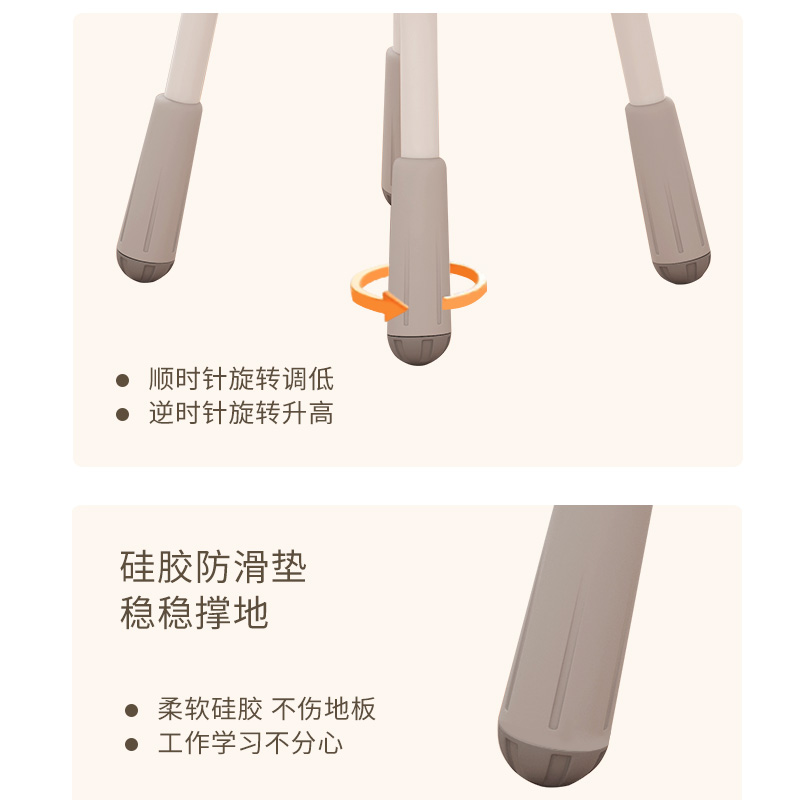 ● 顺时针旋转调低
● 逆时针旋转升高

硅胶防滑垫
稳稳撑地

● 柔软硅胶 不伤地板
● 工作学习不分心