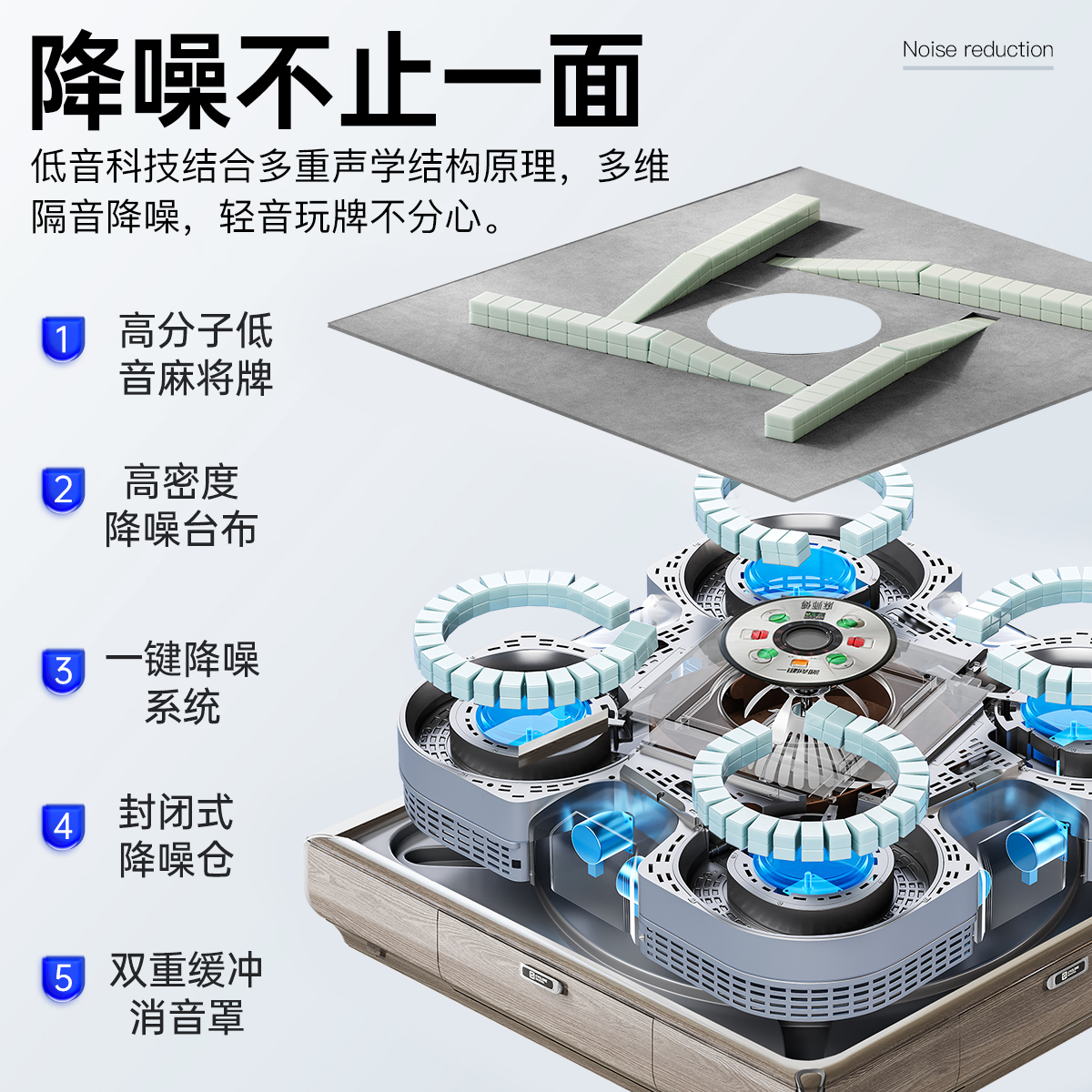 降噪不止一面

Noise reduction

低音科技结合多重声学结构原理，多维隔音降噪，轻音玩牌不分心。

1 高分子低音麻将牌

2 高密度降噪台布

3 一键降噪系统

4 封闭式降噪仓

5 双重缓冲消音罩