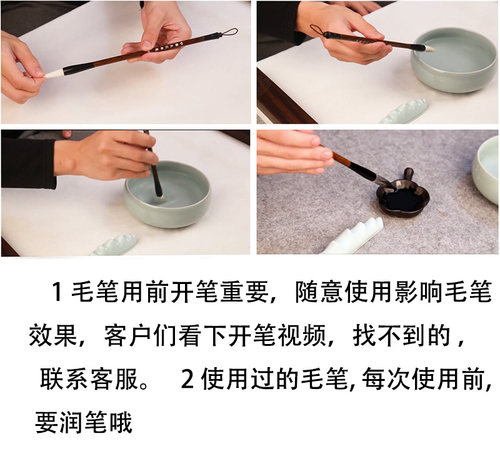 1 毛笔用前开笔重要，随意使用影响毛笔效果，客户们看下开笔视频，找不到的，联系客服。 2 使用过的毛笔, 每次使用前, 要润笔哦