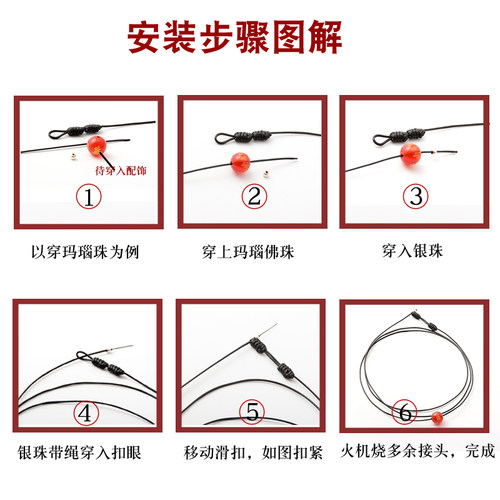 安装步骤图解

待穿入配饰

①

以穿玛瑙珠为例

②

穿上玛瑙佛珠

③

穿入银珠

④

银珠带绳穿入扣眼

⑤

移动滑扣，如图扣紧

⑥

火机烧多余接头，完成