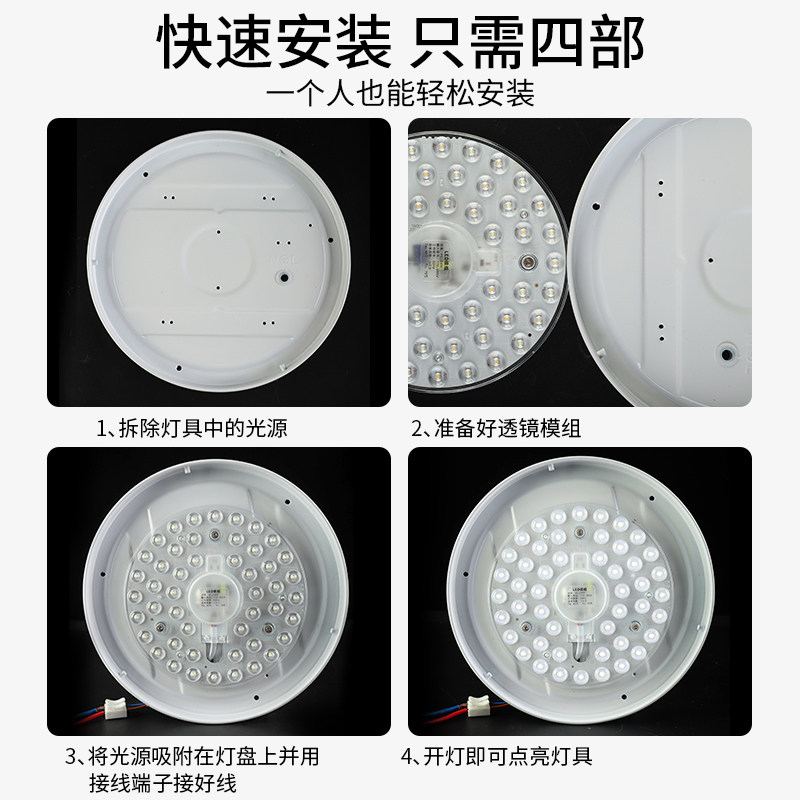 快速安装 只需四部

一个人也能轻松安装

1、拆除灯具中的光源

2、准备好透镜模组

3、将光源吸附在灯盘上并用接线端子接好线

4、开灯即可点亮灯具