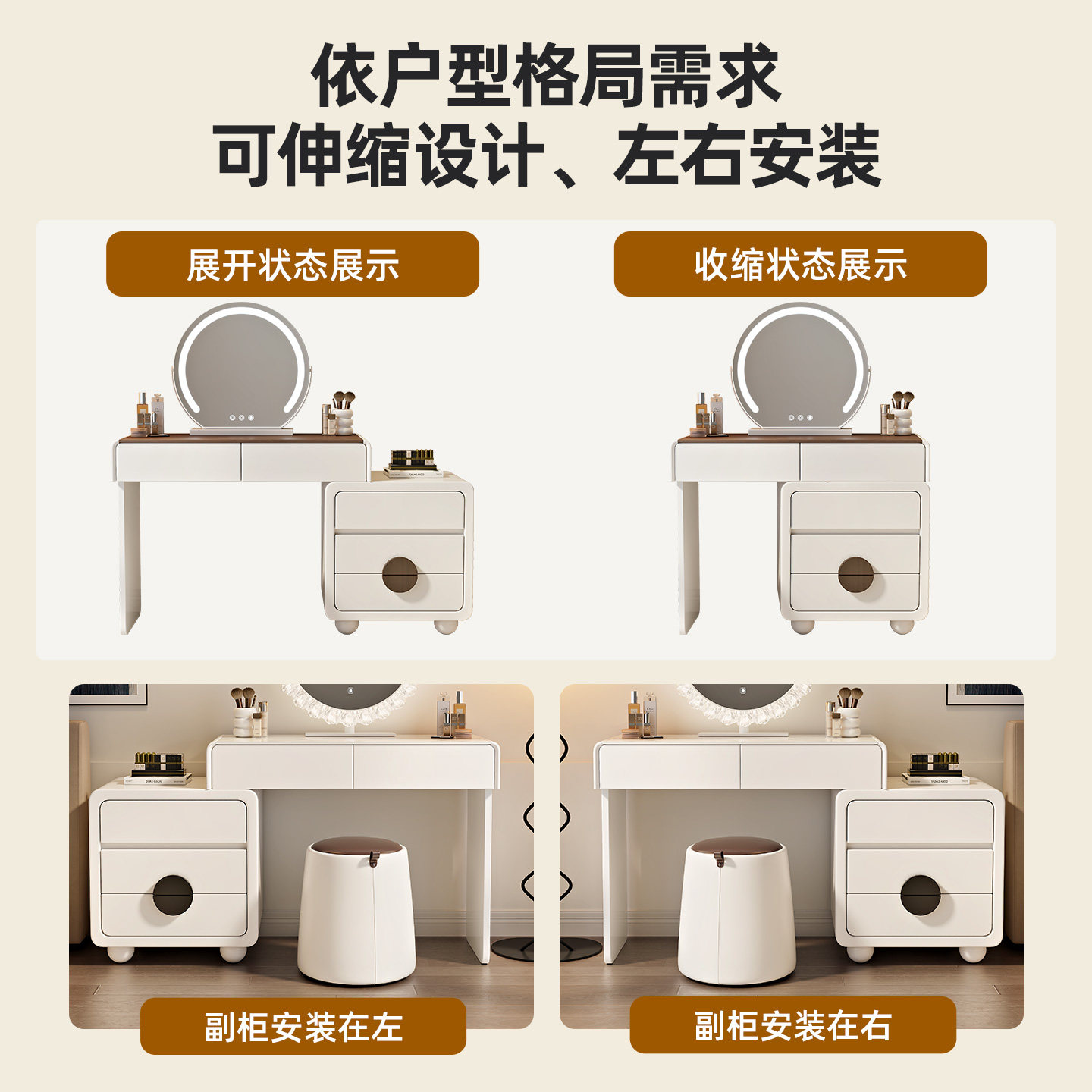 依户型格局需求
可伸缩设计、左右安装

展开状态展示

收缩状态展示

副柜安装在左

副柜安装在右