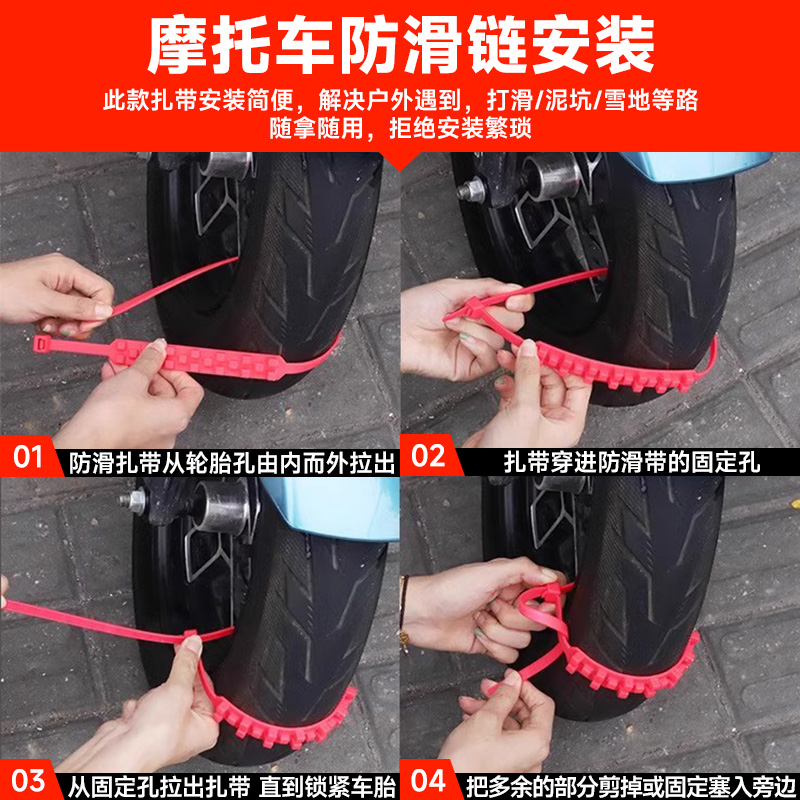 摩托车防滑链安装

此款扎带安装简便，解决户外遇到，打滑/泥坑/雪地等路
随拿随用，拒绝安装繁琐

01 防滑扎带从轮胎孔由内而外拉出

02 扎带穿进防滑带的固定孔

03 从固定孔拉出扎带 直到锁紧车胎

04 把多余的部分剪掉或固定塞入旁边