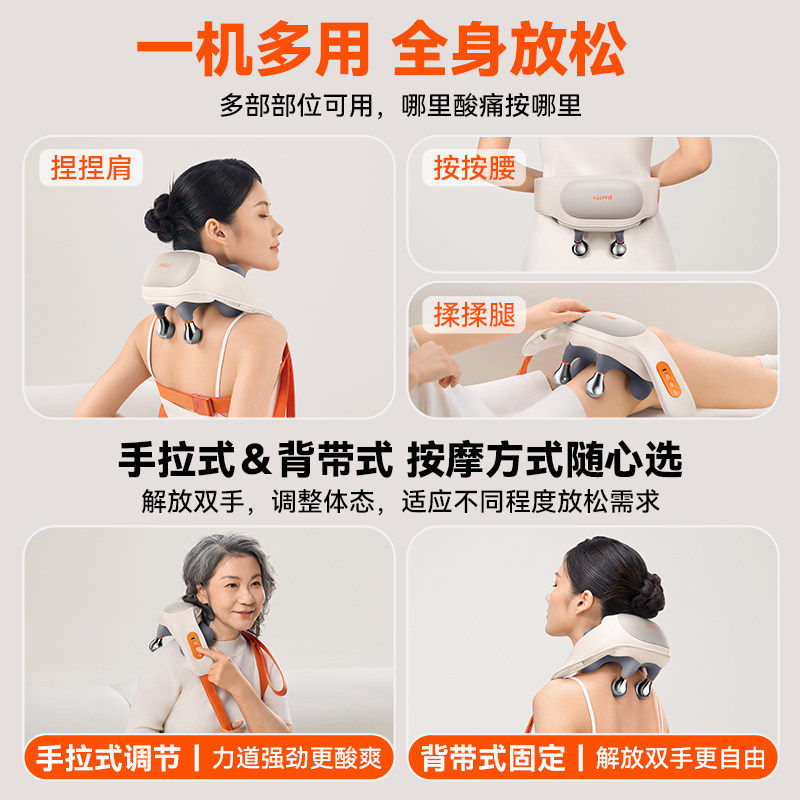 一机多用 全身放松
多部部位可用，哪里酸痛按哪里

捏捏肩

按按腰

KEEPFIT

揉揉腿

手拉式&背带式 按摩方式随心选
解放双手，调整体态，适应不同程度放松需求

手拉式调节 | 力道强劲更酸爽

背带式固定 | 解放双手更自由