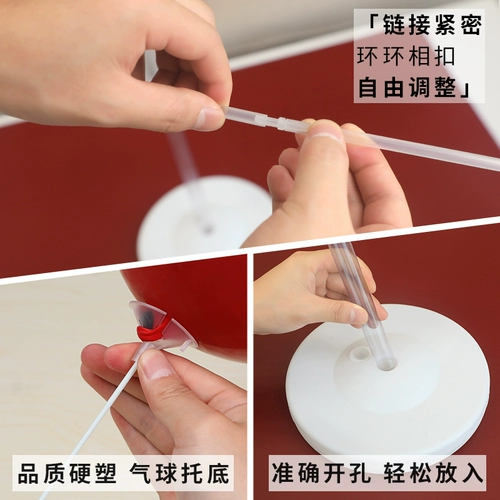 「链接紧密
环环相扣
自由调整」

品质硬塑 气球托底

准确开孔 轻松放入