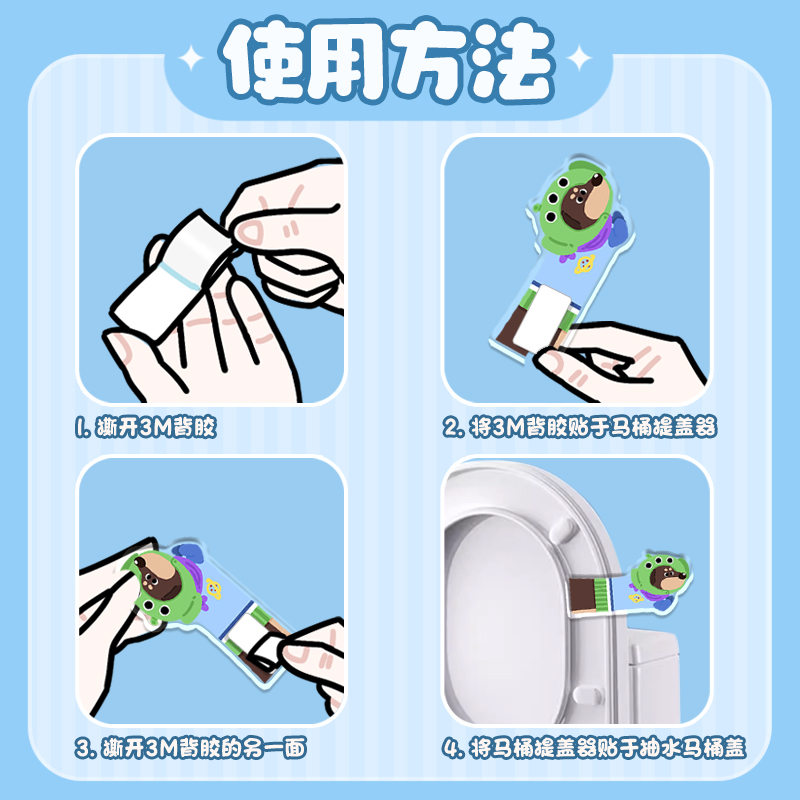 使用方法

1. 撕开3M背胶

2. 将3M背胶贴于马桶提盖器

3. 撕开3M背胶的另一面

4. 将马桶提盖器贴于抽水马桶盖