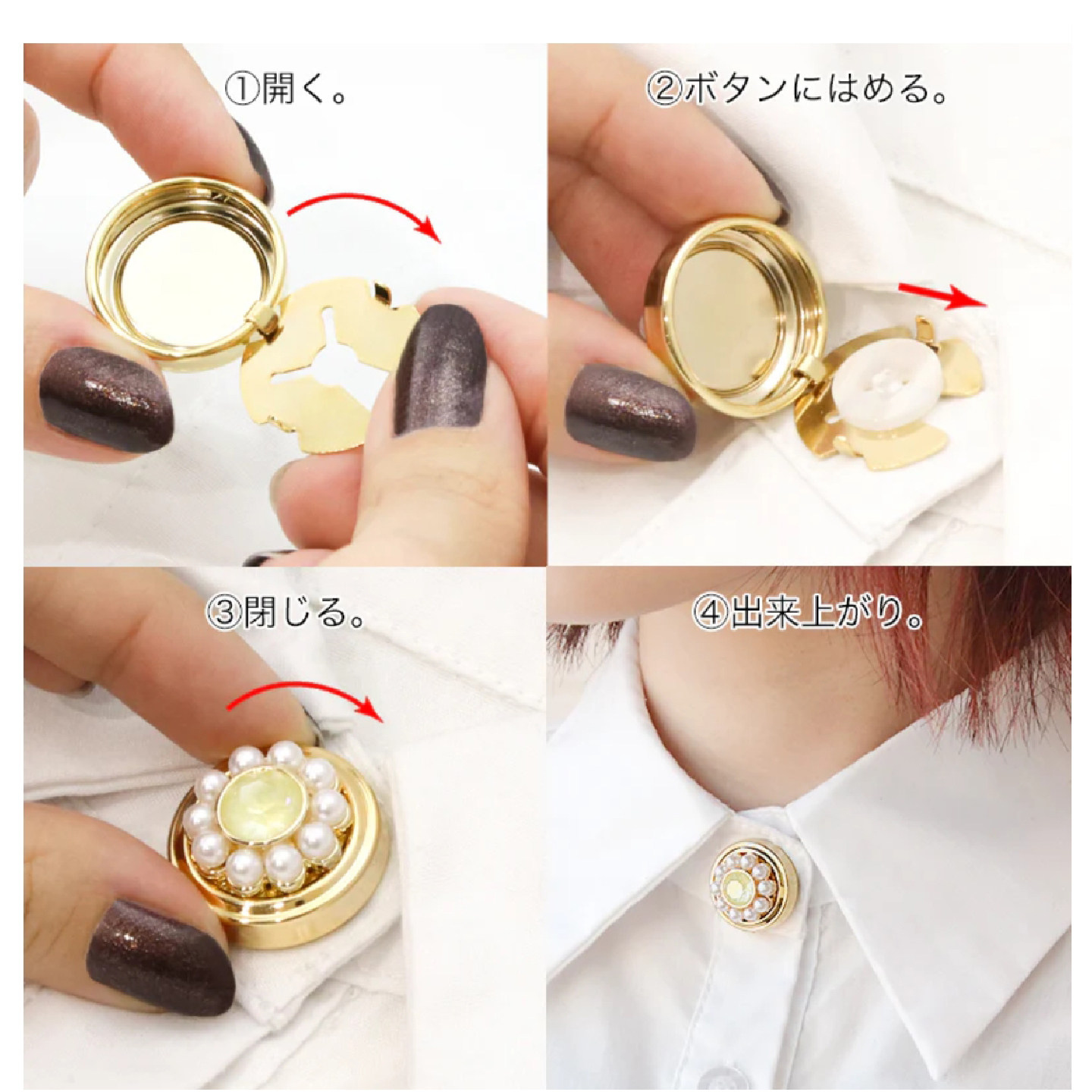 ①開く。

②ボタンにはめる。

③閉じる。

④出来上がり。