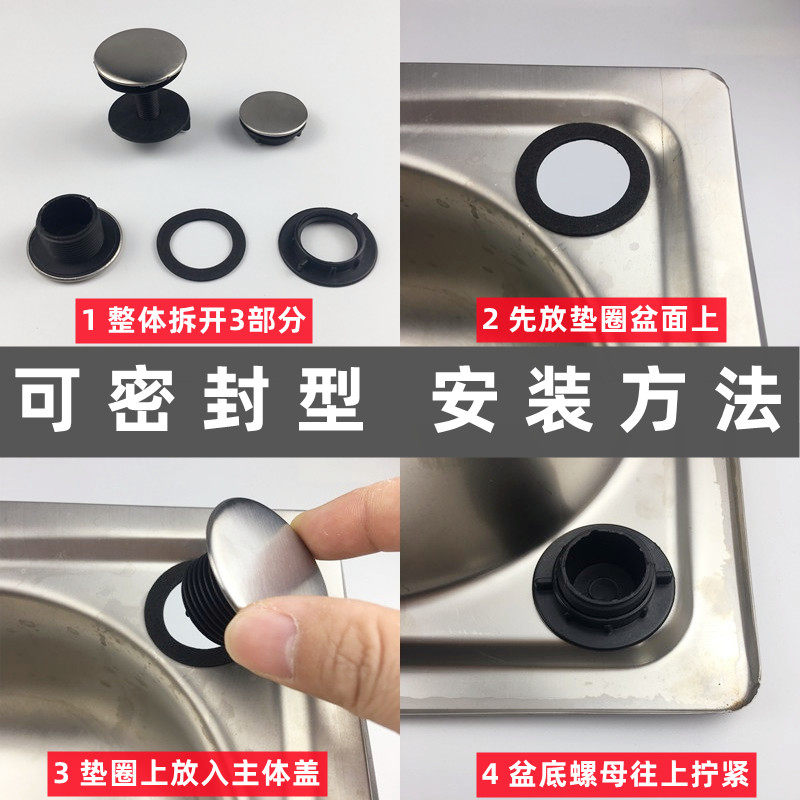 1 整体拆开3部分

2 先放垫圈盆面上

可密封型 安装方法

3 垫圈上放入主体盖

4 盆底螺母往上拧紧