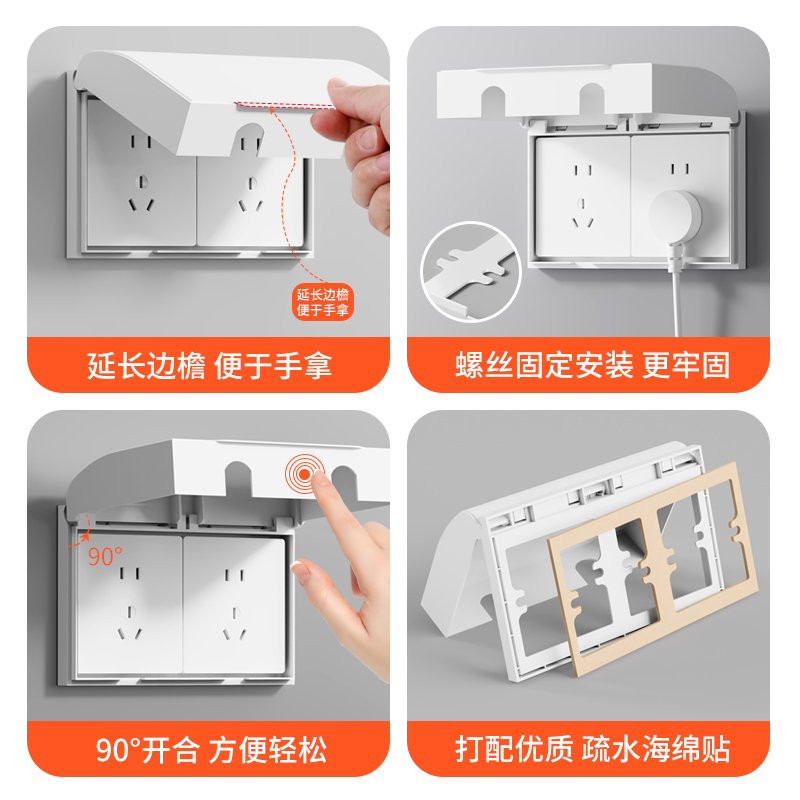 延长边檐
便于手拿

延长边檐 便于手拿

螺丝固定安装 更牢固

90°

90°开合 方便轻松

打配优质 疏水海绵贴